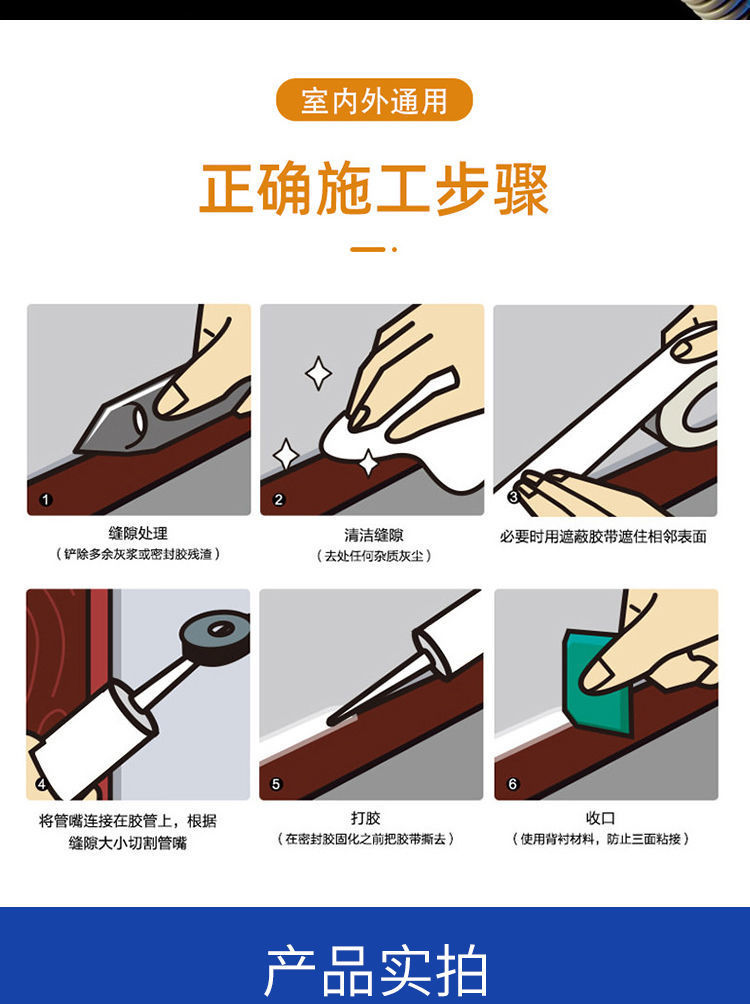 室内外通用

正确施工步骤

1

缝隙处理
（铲除多余灰浆或密封胶残渣）

2

清洁缝隙
（去处任何杂质灰尘）

3

必要时用遮蔽胶带遮住相邻表面

4

将管嘴连接在胶管上，根据缝隙大小切割管嘴

5

打胶
（在密封胶固化之前把胶带撕去）

6

收口
（使用背衬材料，防止三面粘接）

产品实拍