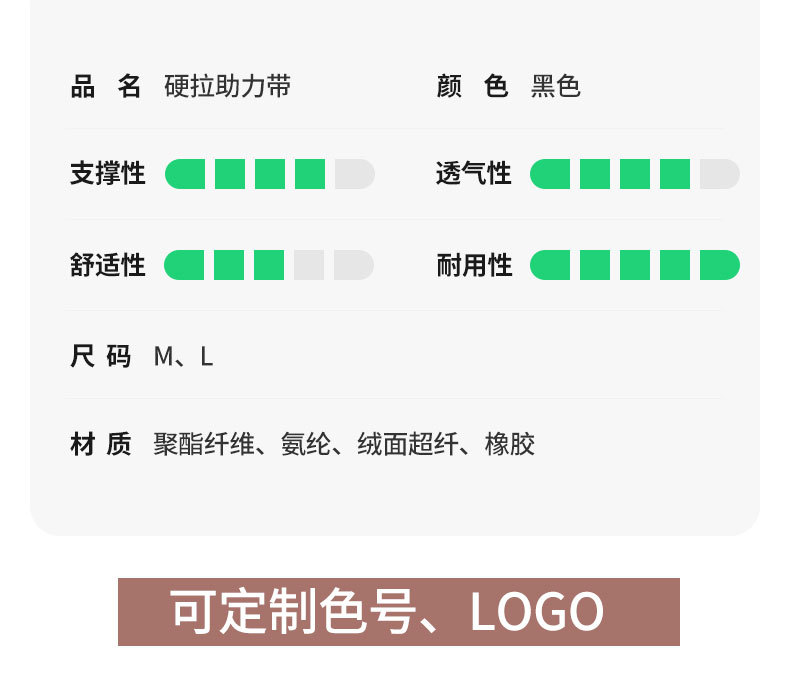 品 名 硬拉助力带

颜 色 黑色

支撑性

透气性

舒适性

耐用性

尺 码 M、L

材 质 聚酯纤维、氨纶、绒面超纤、橡胶

可定制色号、LOGO