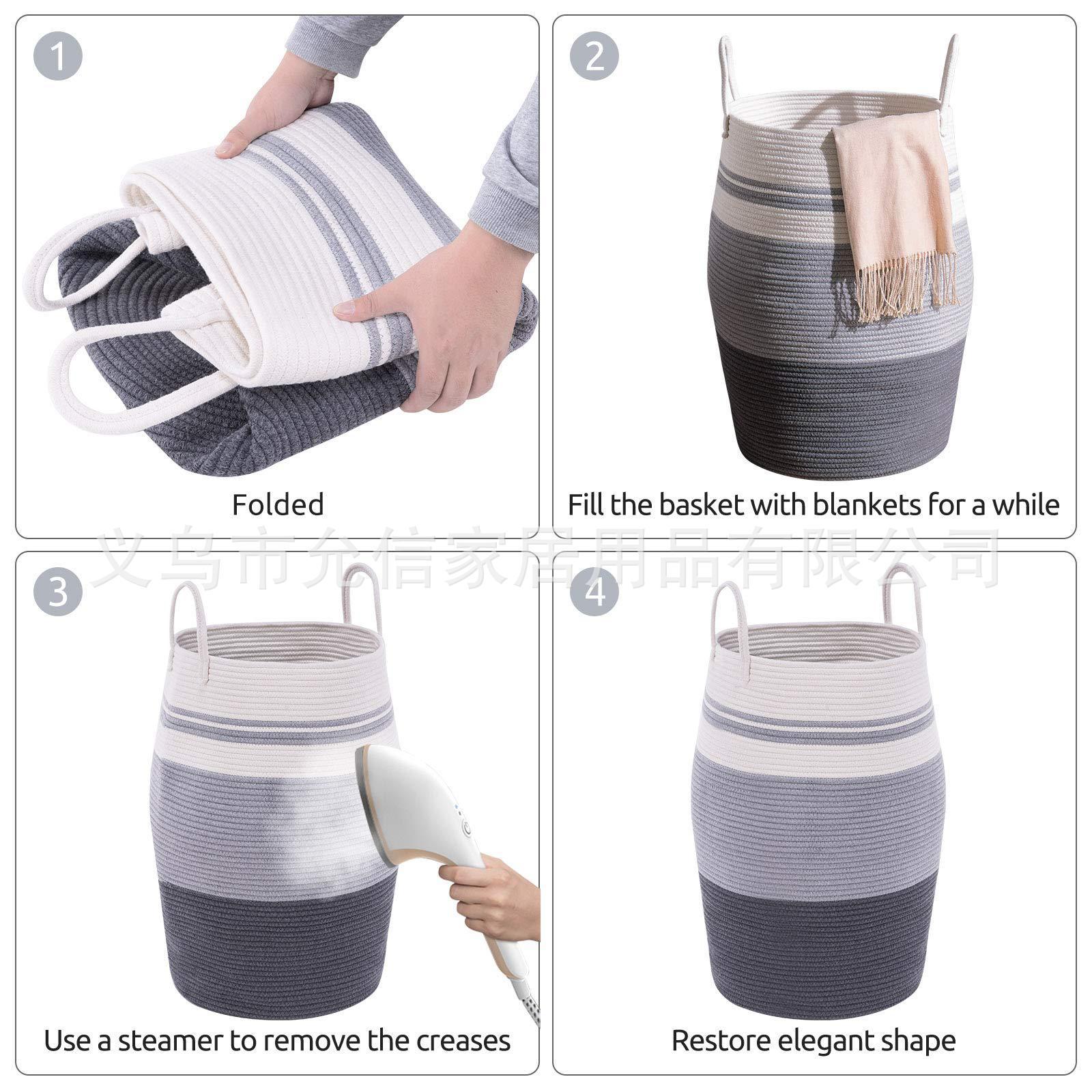 1

Folded

2

Fill the basket with blankets for a while

义乌市允信家居用品有限公司

3

Use a steamer to remove the creases

4

Restore elegant shape