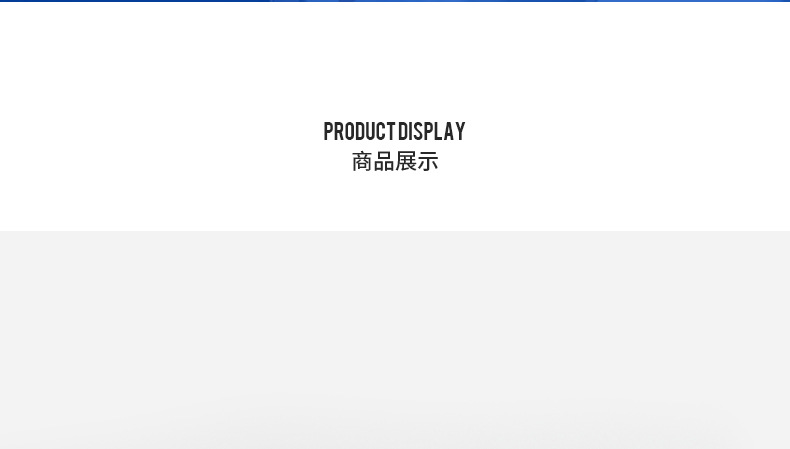 PRODUCT DISPLAY
商品展示