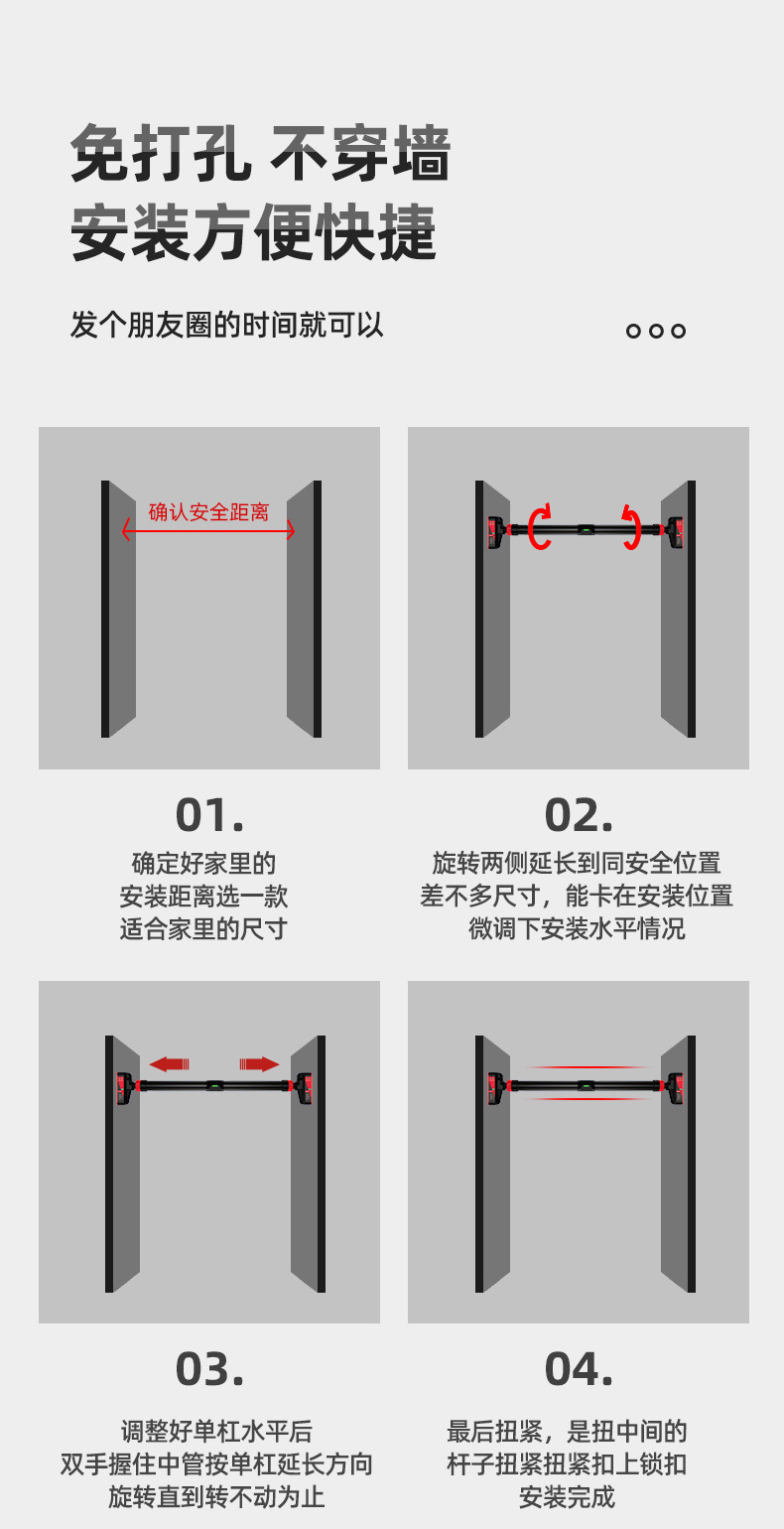 免打孔 不穿墙
安装方便快捷

发个朋友圈的时间就可以

确认安全距离

01.
确定好家里的
安装距离选一款
适合家里的尺寸

02.
旋转两侧延长到同安全位置
差不多尺寸，能卡在安装位置
微调下安装水平情况

03.
调整好单杠水平后
双手握住中管按单杠延长方向
旋转直到转不动为止

04.
最后扭紧，是扭中间的
杆子扭紧扭紧扣上锁扣
安装完成