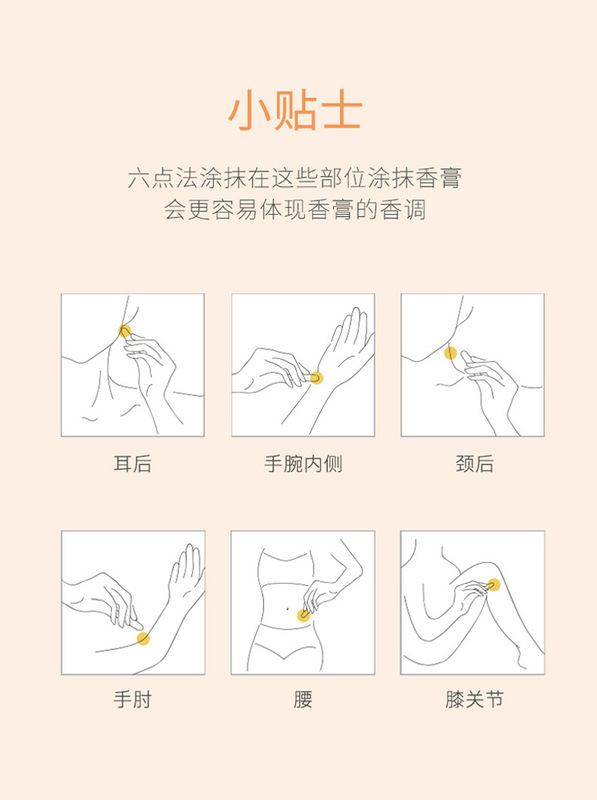 小贴士

六点法涂抹在这些部位涂抹香膏
会更容易体现香膏的香调

耳后

手腕内侧

颈后

手肘

腰

膝关节