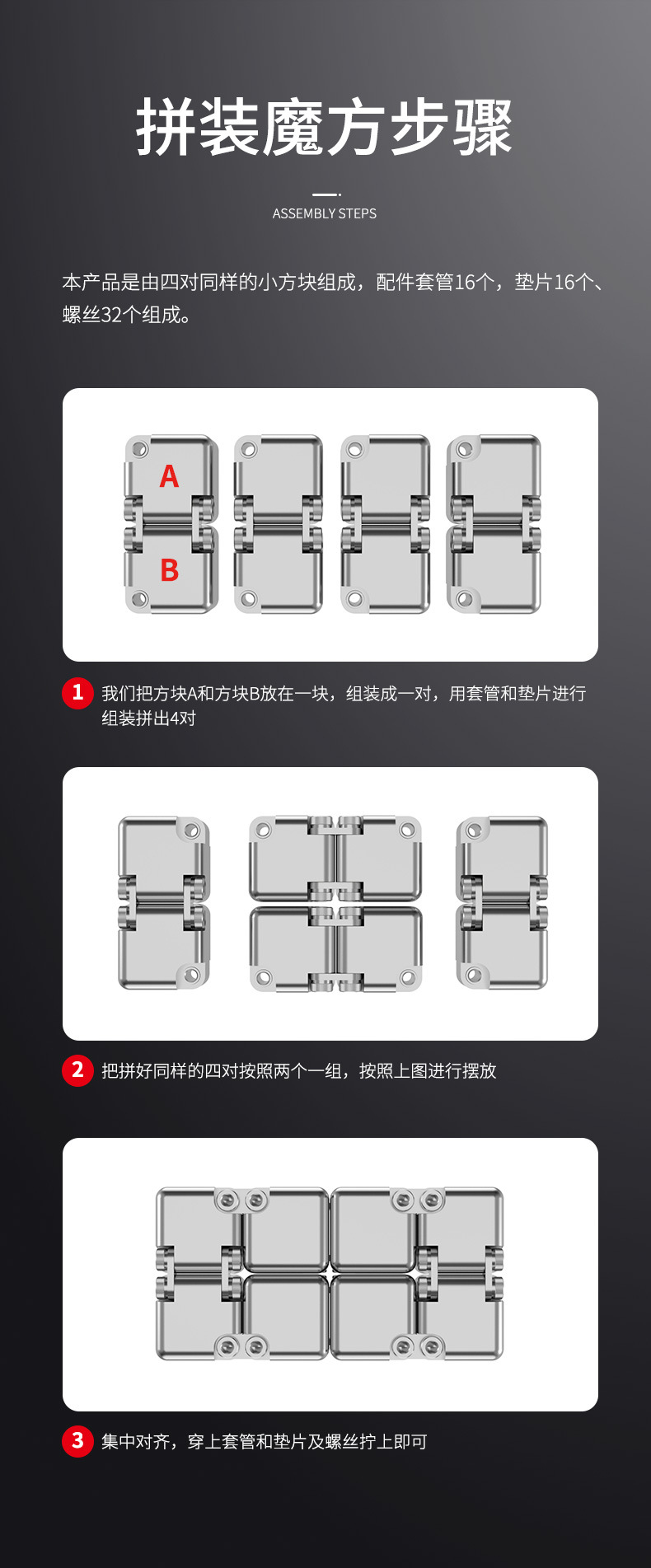 拼装魔方步骤

ASSEMBLY STEPS

本产品是由四对同样的小方块组成，配件套管16个，垫片16个、螺丝32个组成。

A

B

1 我们把方块A和方块B放在一块，组装成一对，用套管和垫片进行组装拼出4对

2 把拼好同样的四对按照两个一组，按照上图进行摆放

3 集中对齐，穿上套管和垫片及螺丝拧上即可