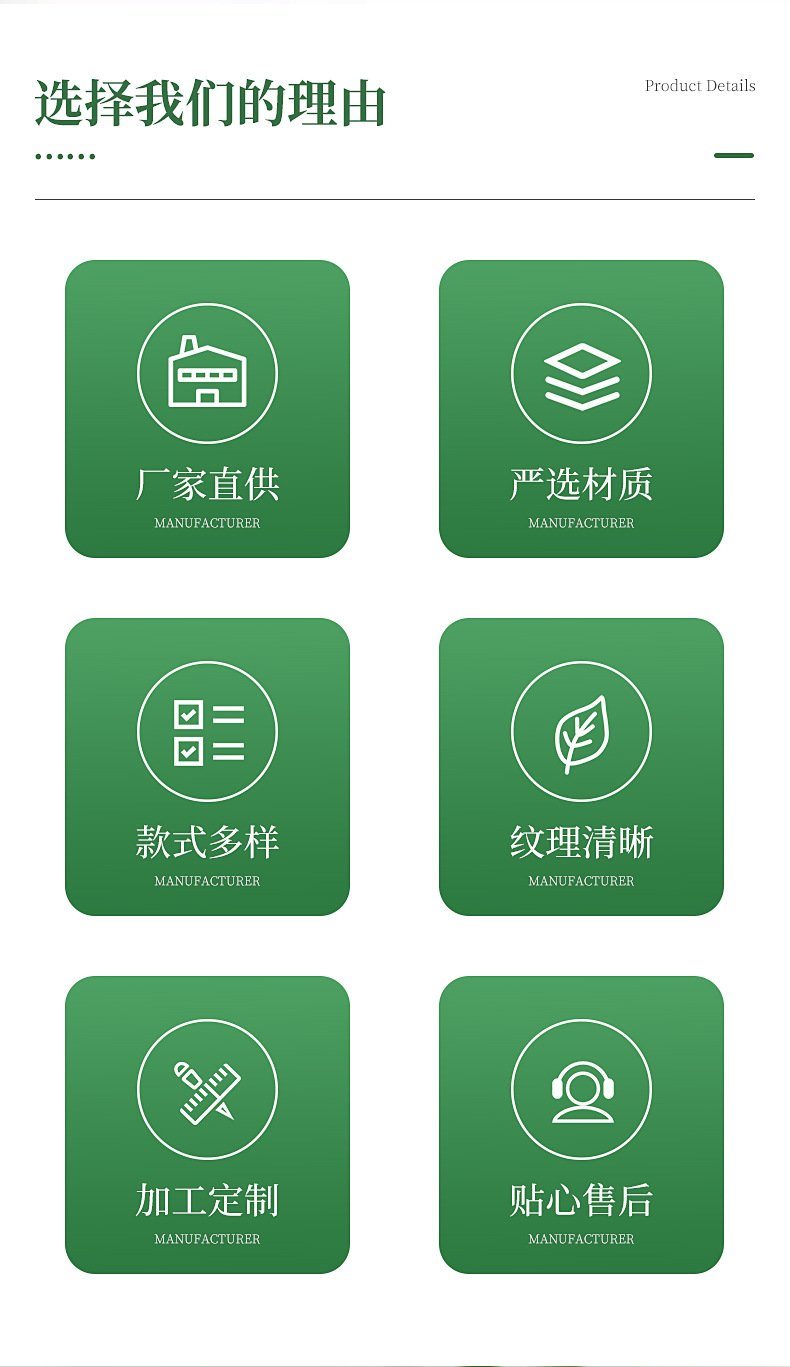 选择我们的理由

Product Details

厂家直供
MANUFACTURER

严选材质
MANUFACTURER

款式多样
MANUFACTURER

纹理清晰
MANUFACTURER

加工定制
MANUFACTURER

贴心售后
MANUFACTURER