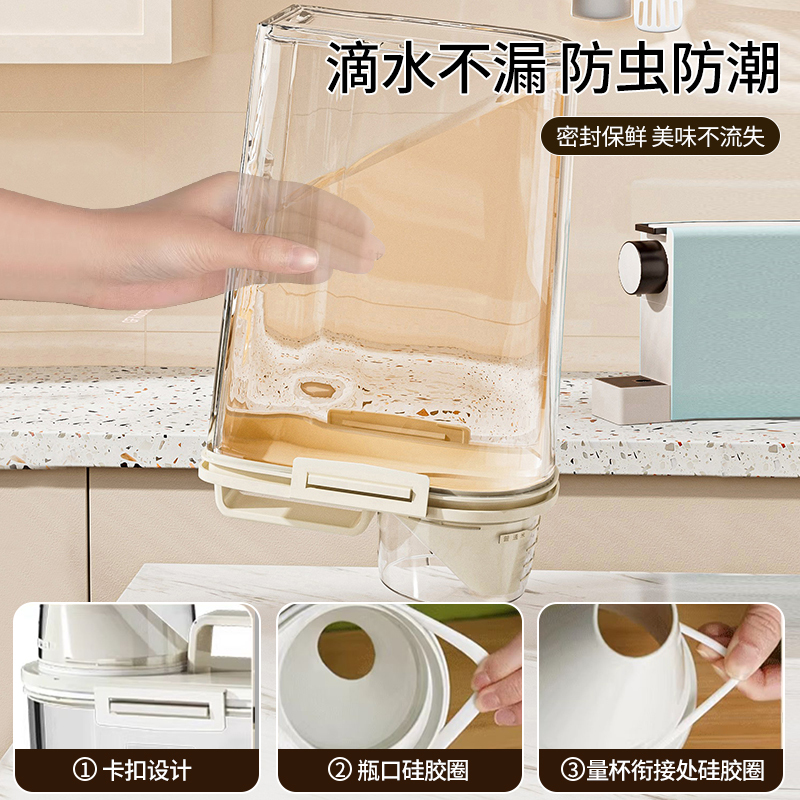 滴水不漏 防虫防潮

密封保鲜 美味不流失

① 卡扣设计

② 瓶口硅胶圈

③ 量杯衔接处硅胶圈