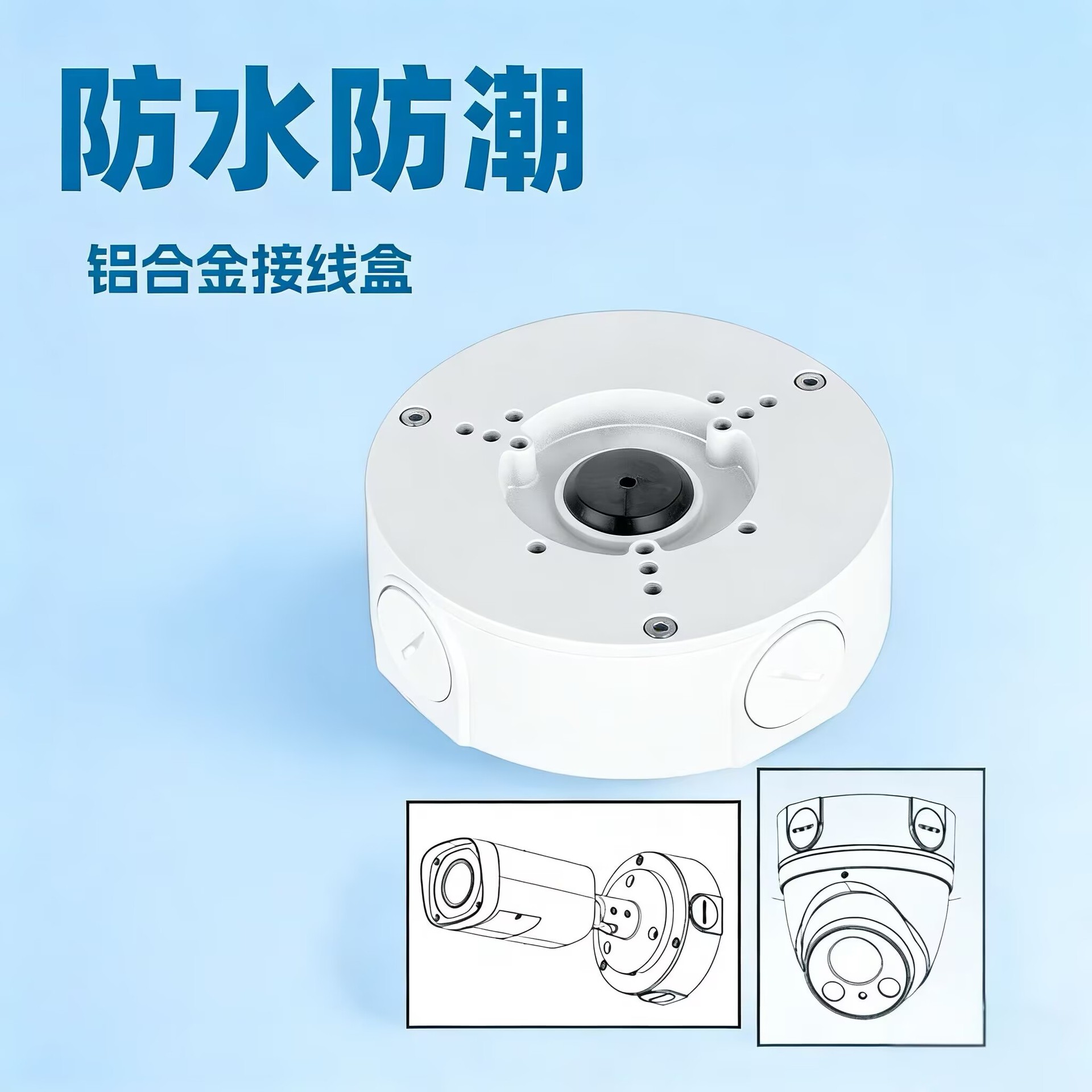 防水防潮

铝合金接线盒