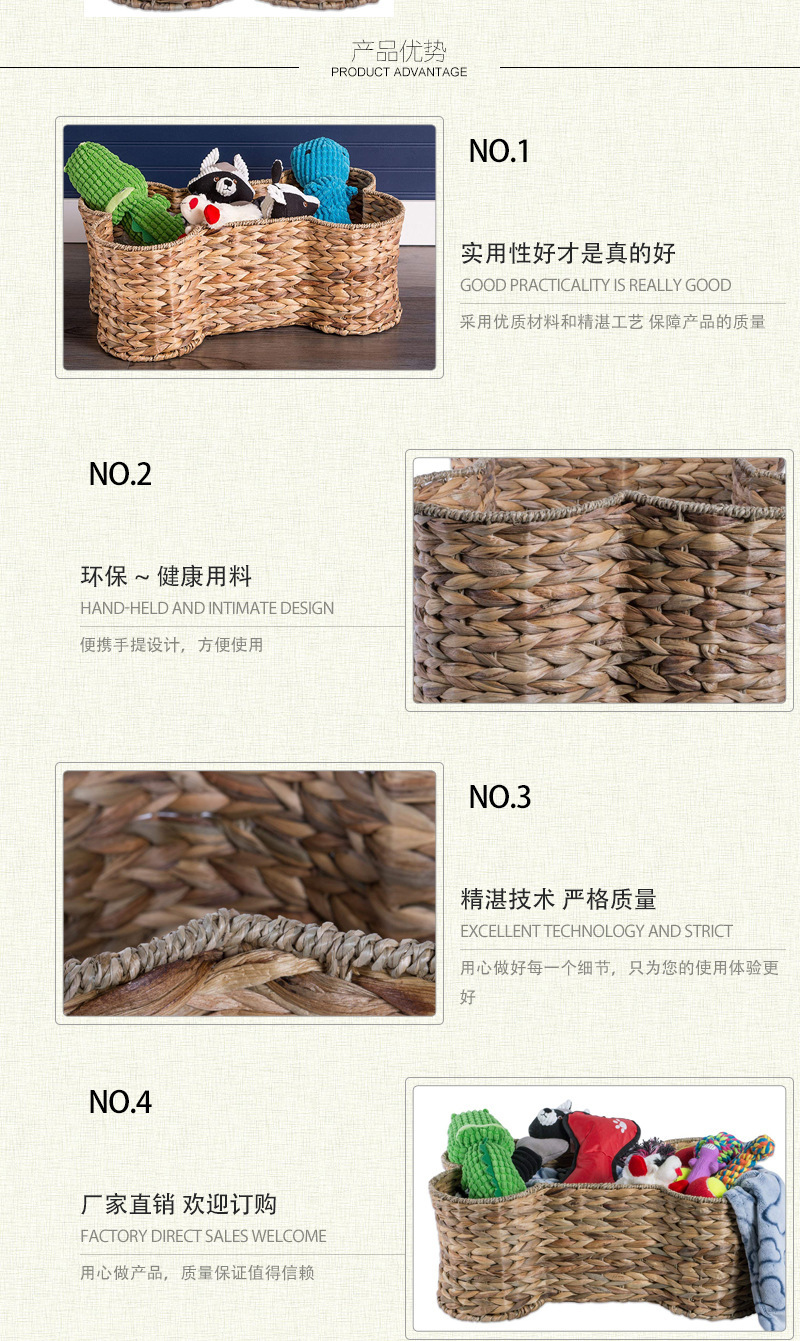 产品优势
PRODUCT ADVANTAGE

NO.1

实用性好才是真的好
GOOD PRACTICALITY IS REALLY GOOD
采用优质材料和精湛工艺 保障产品的质量

NO.2

环保 ~ 健康用料
HAND-HELD AND INTIMATE DESIGN
便携手提设计，方便使用

NO.3

精湛技术 严格质量
EXCELLENT TECHNOLOGY AND STRICT
用心做好每一个细节，只为您的使用体验更好

NO.4

厂家直销 欢迎订购
FACTORY DIRECT SALES WELCOME
用心做产品，质量保证值得信赖