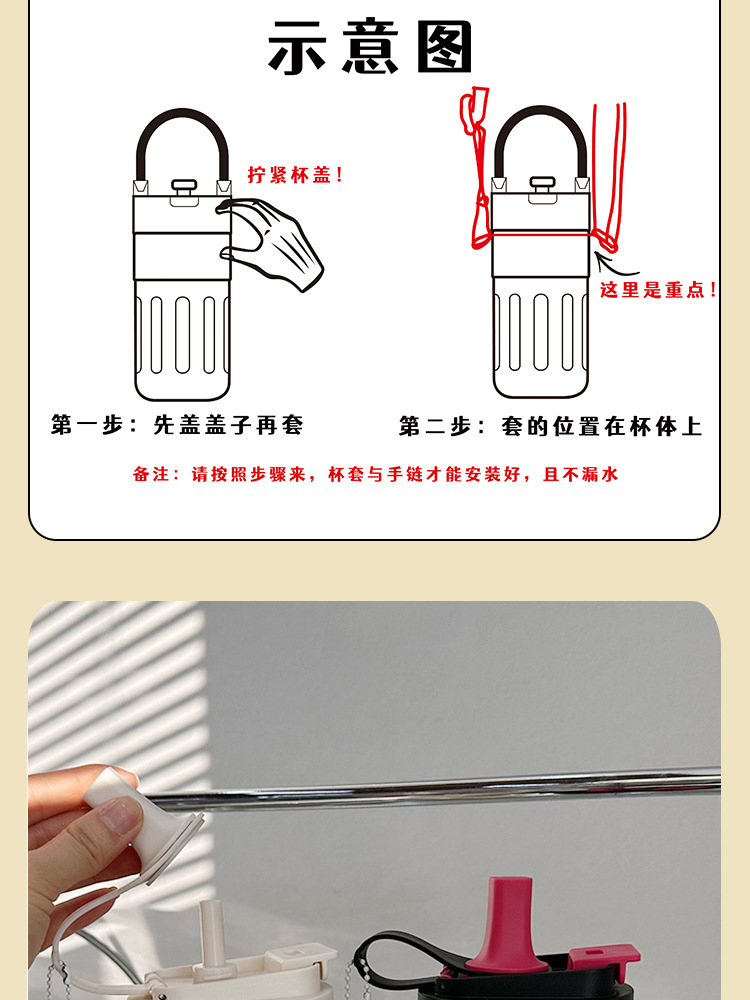 示意图

拧紧杯盖！

这里是重点！

第一步：先盖盖子再套

第二步：套的位置在杯体上

备注：请按照步骤来，杯套与手链才能安装好，且不漏水