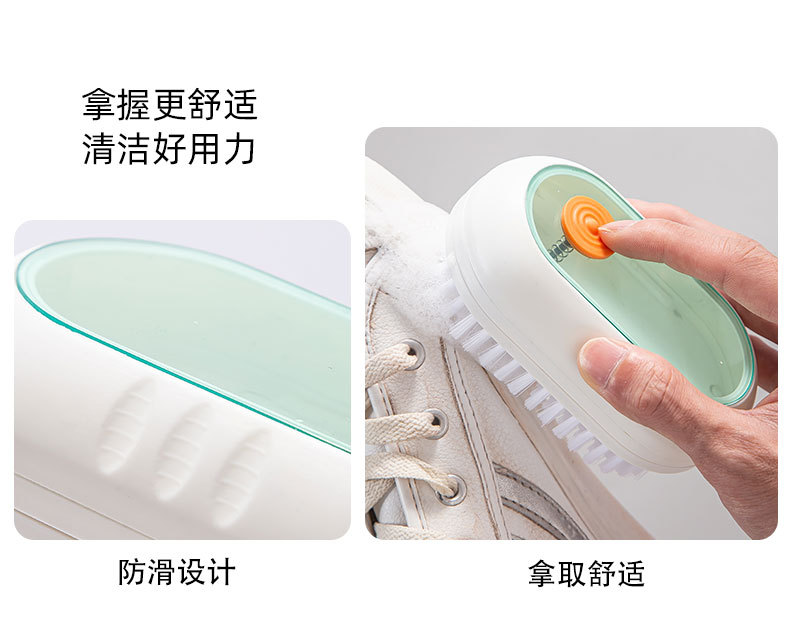 拿握更舒适
清洁好用力

防滑设计

拿取舒适