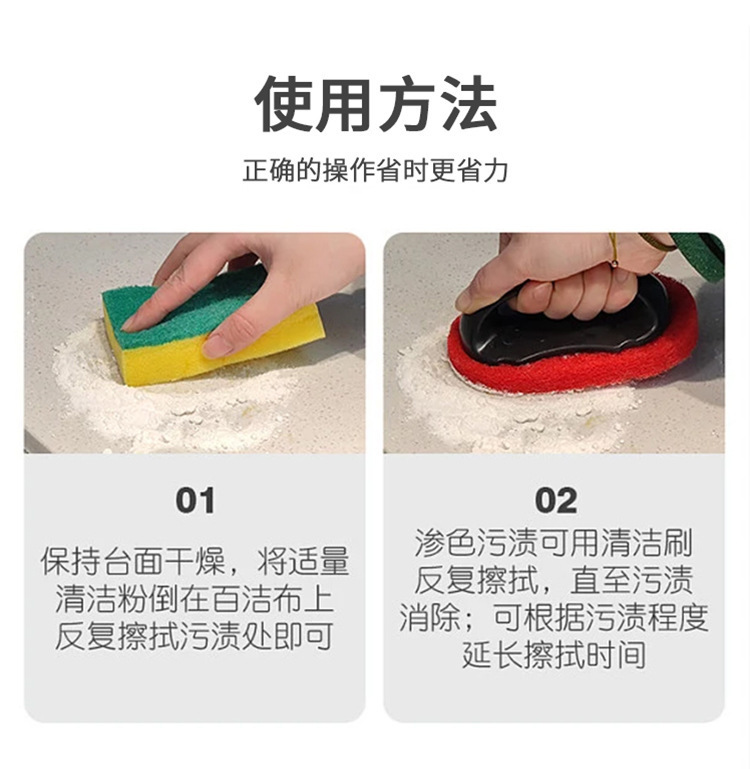 使用方法

正确的操作省时更省力

01

保持台面干燥，将适量清洁粉倒在百洁布上反复擦拭污渍处即可

02

渗色污渍可用清洁刷反复擦拭，直至污渍消除；可根据污渍程度延长擦拭时间