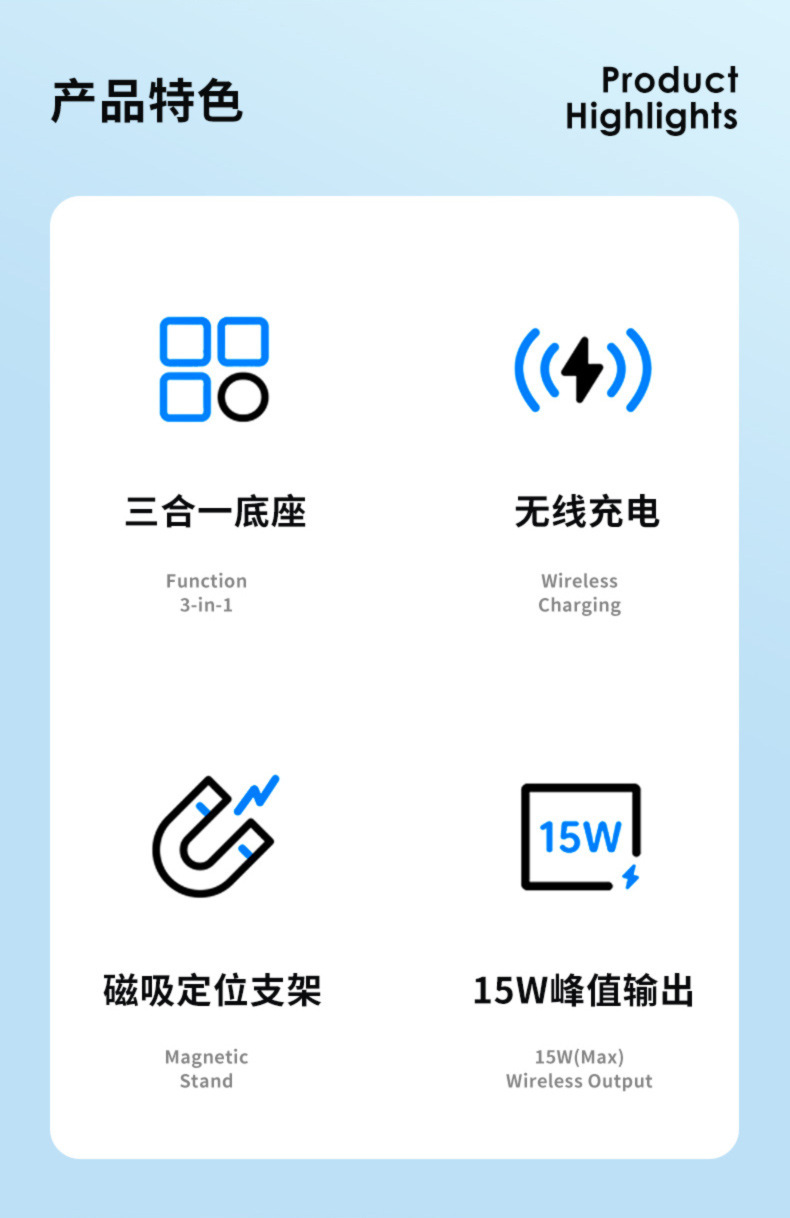 产品特色

Product
Highlights

三合一底座

Function
3-in-1

无线充电

Wireless
Charging

磁吸定位支架

Magnetic
Stand

15W

15W峰值输出

15W(Max)
Wireless Output