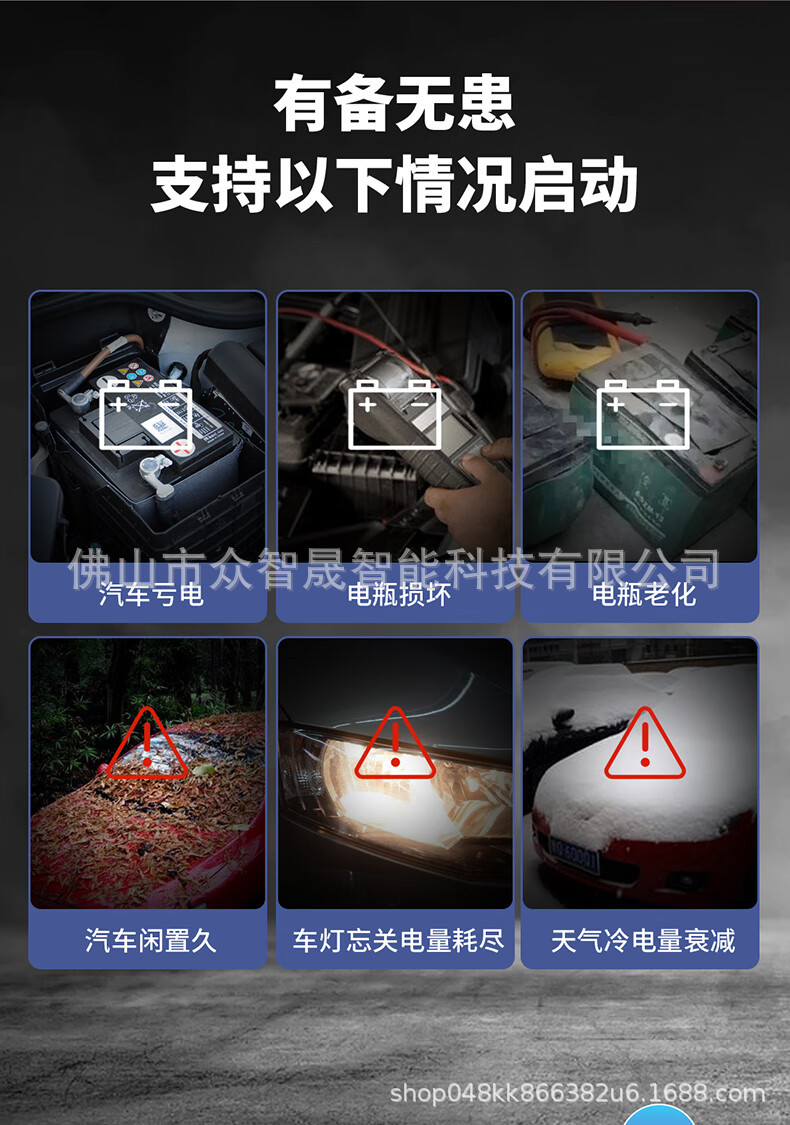 有备无患
支持以下情况启动

佛山市众智晟智能科技有限公司

汽车亏电

电瓶损坏

电瓶老化

汽车闲置久

车灯忘关电量耗尽

天气冷电量衰减

shop048kk866382u6.1688.com