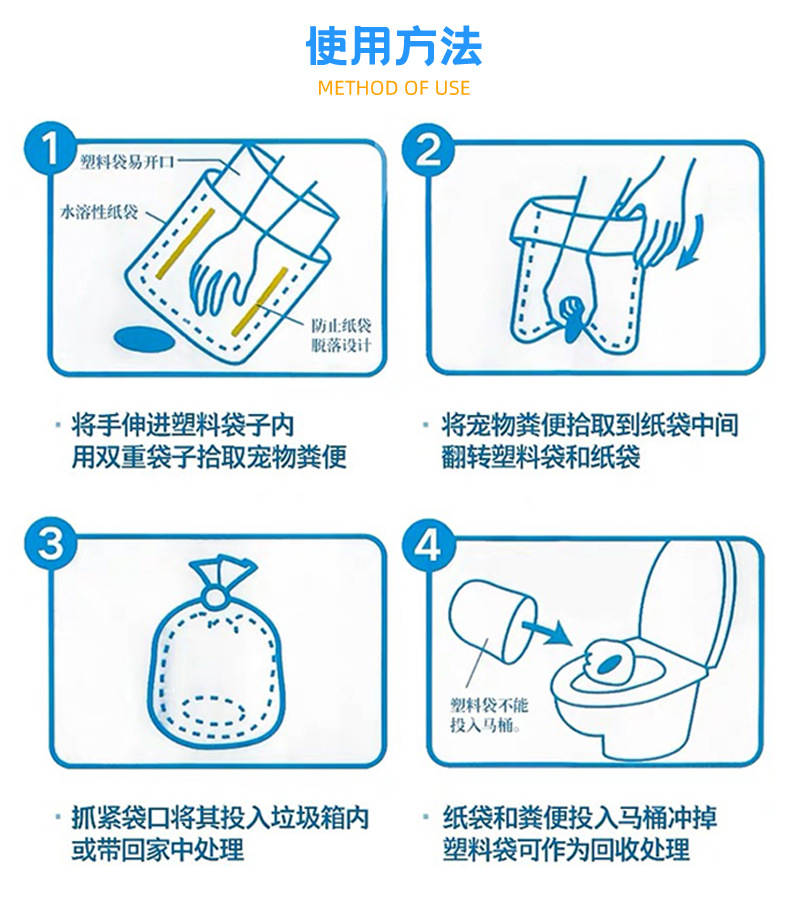 使用方法

METHOD OF USE

1

塑料袋易开口

水溶性纸袋

防止纸袋脱落设计

· 将手伸进塑料袋子内
用双重袋子拾取宠物粪便

2

· 将宠物粪便拾取到纸袋中间
翻转塑料袋和纸袋

3

· 抓紧袋口将其投入垃圾箱内
或带回家中处理

4

塑料袋不能投入马桶。

· 纸袋和粪便投入马桶冲掉
塑料袋可作为回收处理