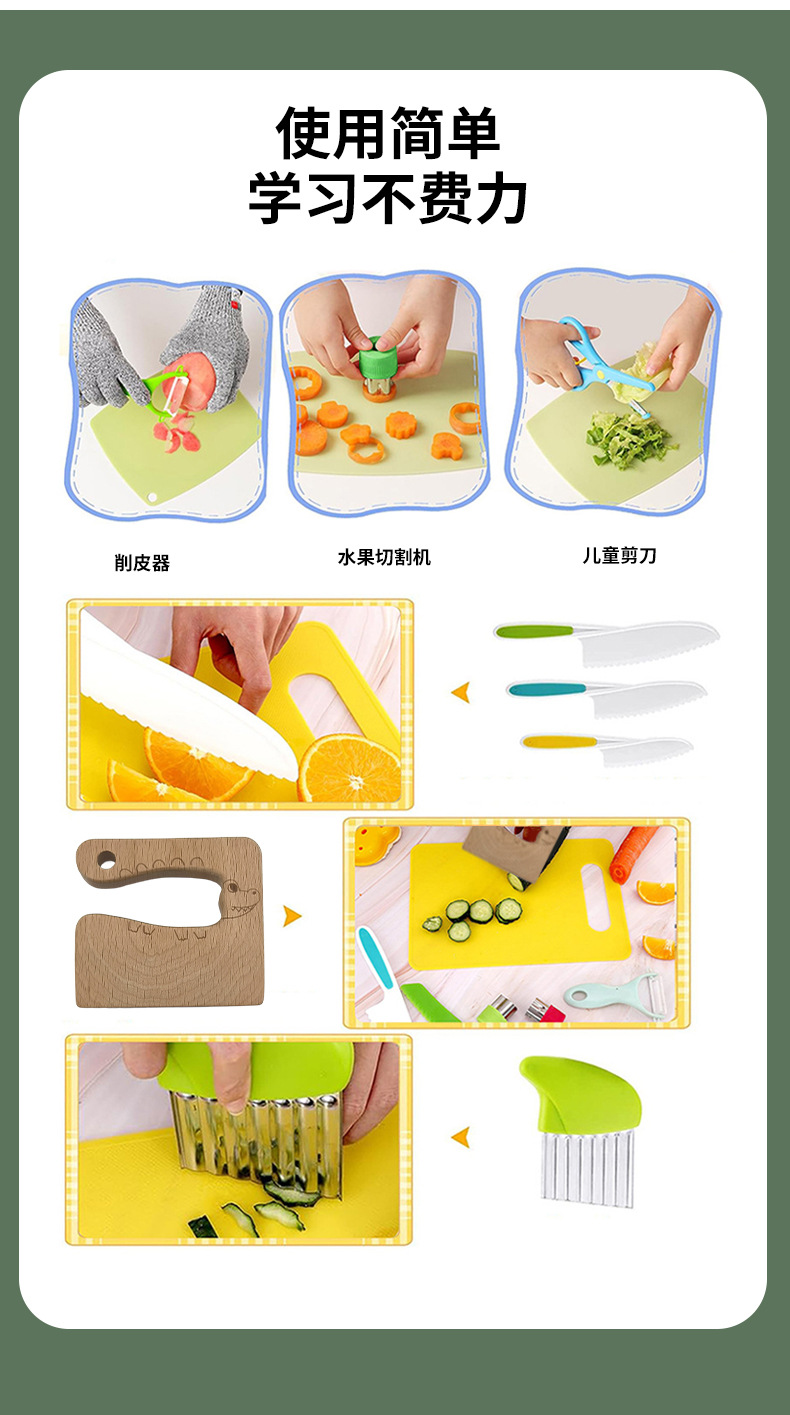 使用简单
学习不费力

削皮器

水果切割机

儿童剪刀