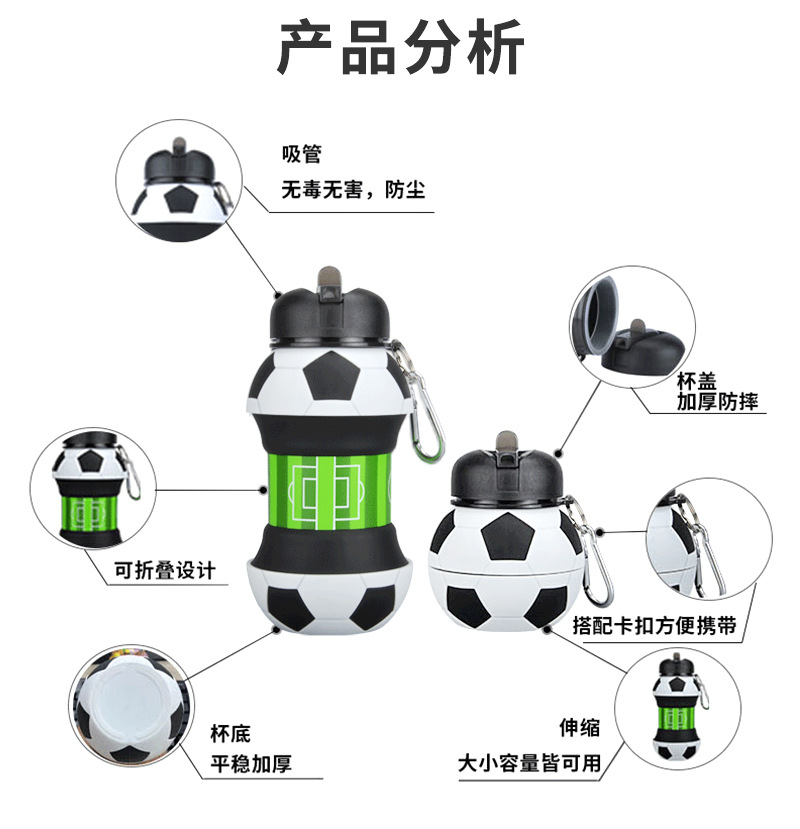 产品分析

吸管
无毒无害，防尘

杯盖
加厚防摔

可折叠设计

搭配卡扣方便携带

杯底
平稳加厚

伸缩
大小容量皆可用