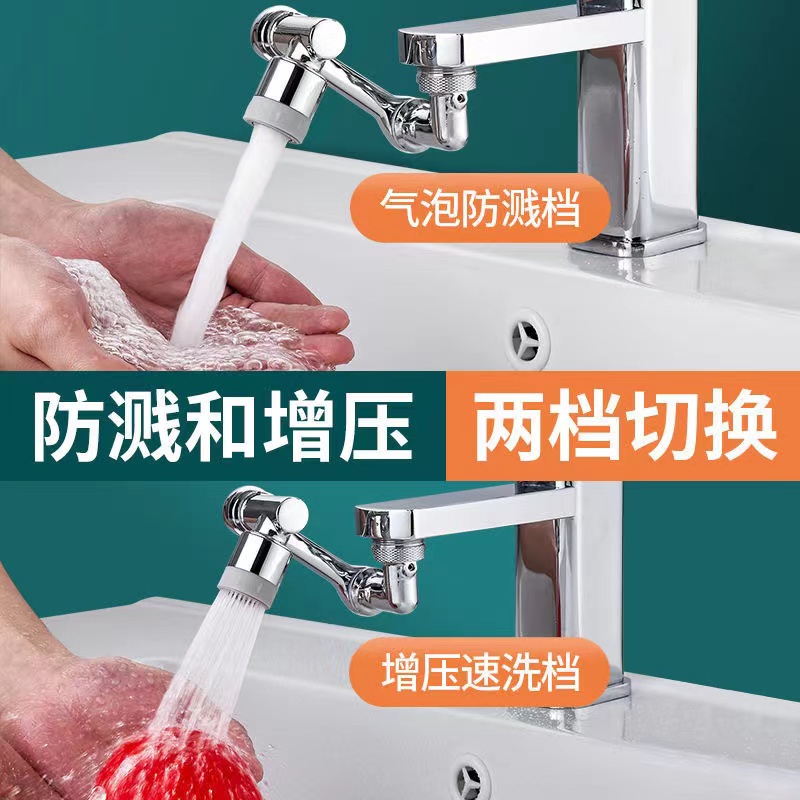 气泡防溅档

防溅和增压 两档切换

增压速洗档