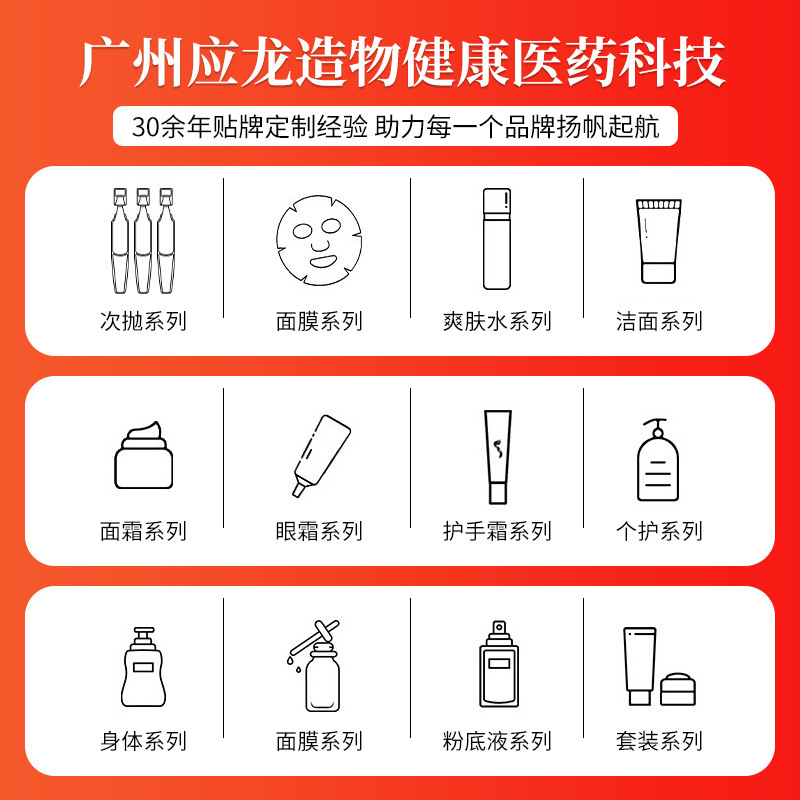 广州应龙造物健康医药科技

30余年贴牌定制经验 助力每一个品牌扬帆起航

次抛系列

面膜系列

爽肤水系列

洁面系列

面霜系列

眼霜系列

护手霜系列

个护系列

身体系列

面膜系列

粉底液系列

套装系列