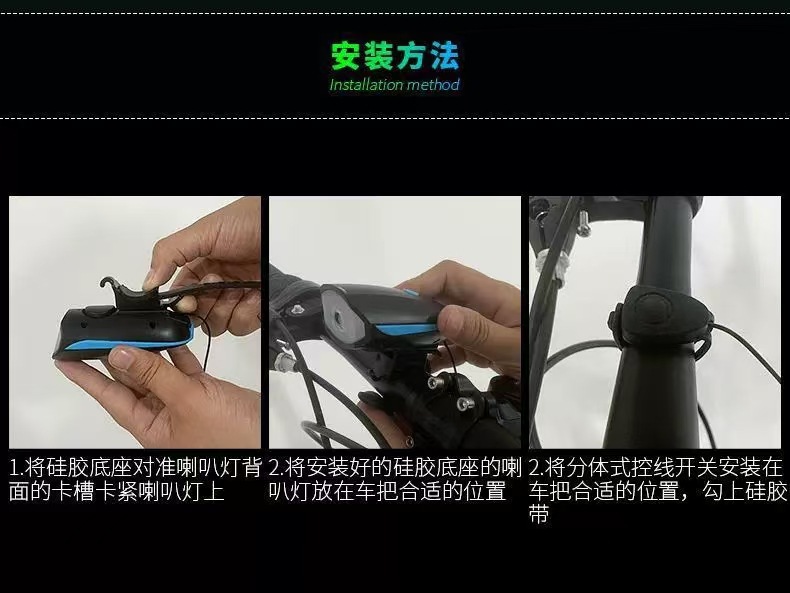 安装方法
Installation method

1.将硅胶底座对准喇叭灯背面的卡槽卡紧喇叭灯上

2.将安装好的硅胶底座的喇叭灯放在车把合适的位置

2.将分体式控线开关安装在车把合适的位置，勾上硅胶带