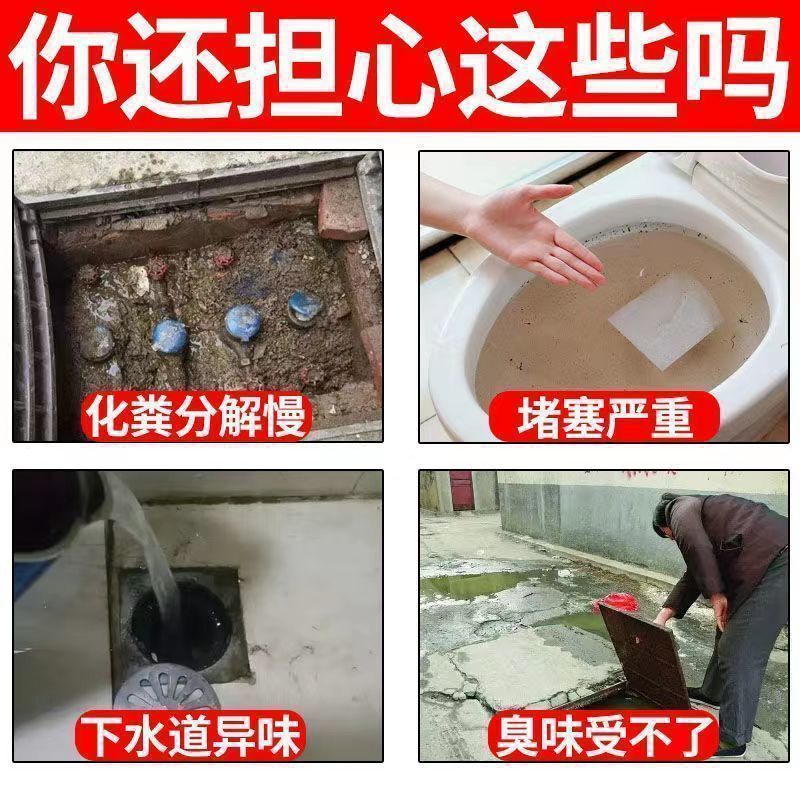 你还担心这些吗

化粪分解慢

堵塞严重

下水道异味

臭味受不了