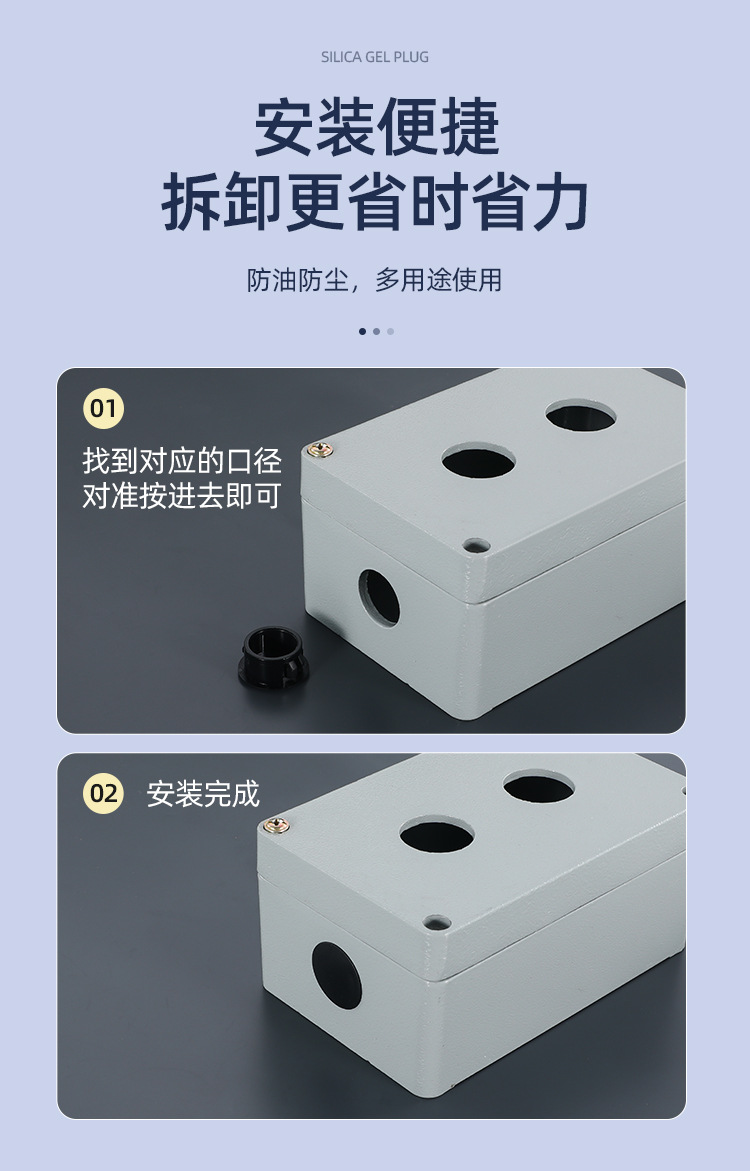 SILICA GEL PLUG

安装便捷
拆卸更省时省力

防油防尘，多用途使用

01
找到对应的口径
对准按进去即可

02 安装完成