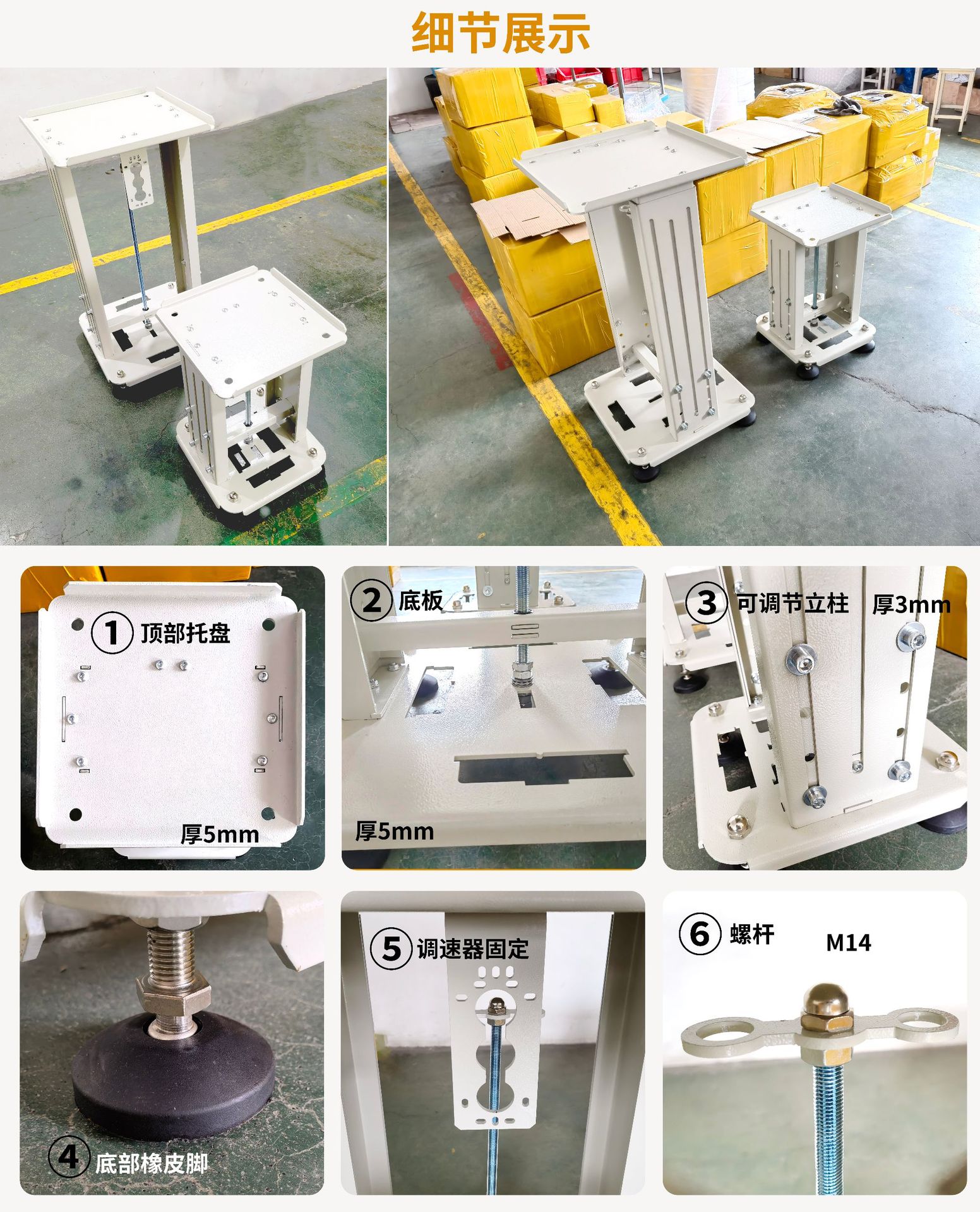 细节展示

① 顶部托盘

厚5mm

② 底板

厚5mm

③ 可调节立柱 厚3mm

④ 底部橡皮脚

⑤ 调速器固定

⑥ 螺杆 M14