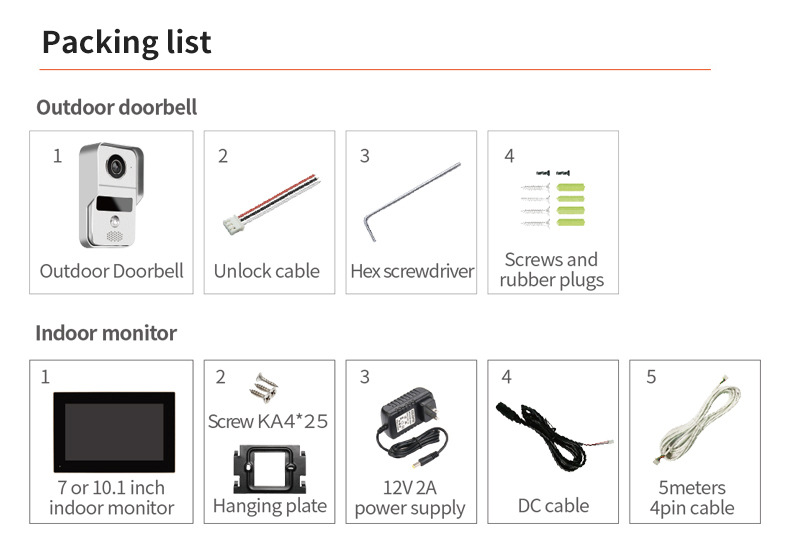 Packing list

Outdoor doorbell

1
Outdoor Doorbell

2
Unlock cable

3
Hex screwdriver

4
Screws and rubber plugs

Indoor monitor

1
7 or 10.1 inch indoor monitor

2
Screw KA4*25
Hanging plate

3
12V 2A power supply

4
DC cable

5
5meters 4pin cable