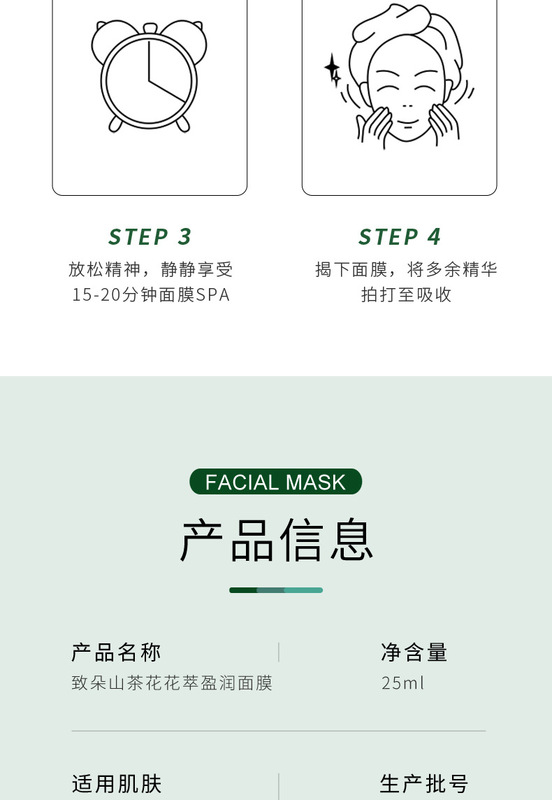 STEP 3
放松精神，静静享受
15-20分钟面膜SPA

STEP 4
揭下面膜，将多余精华
拍打至吸收

FACIAL MASK
产品信息

产品名称
致朵山茶花花萃盈润面膜

净含量
25ml

适用肌肤

生产批号