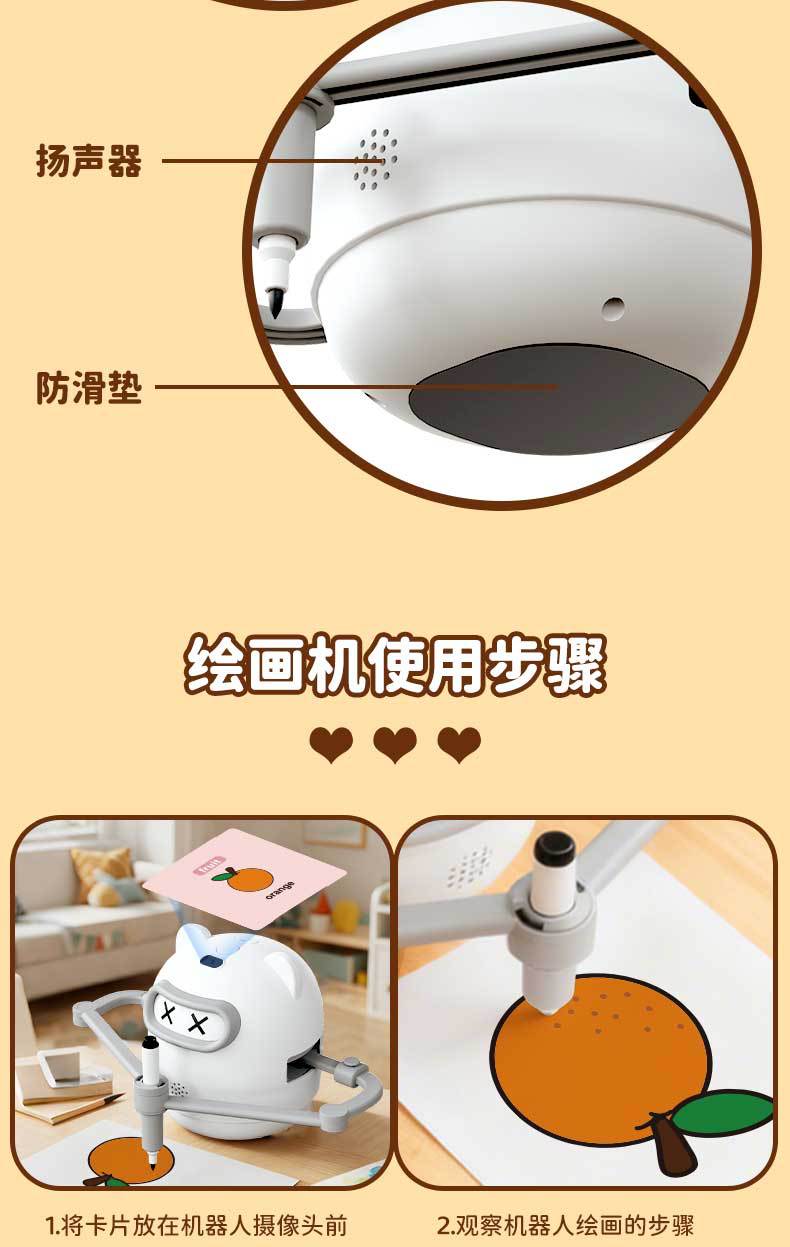 扬声器

防滑垫

绘画机使用步骤

fruit
orange

1.将卡片放在机器人摄像头前

2.观察机器人绘画的步骤