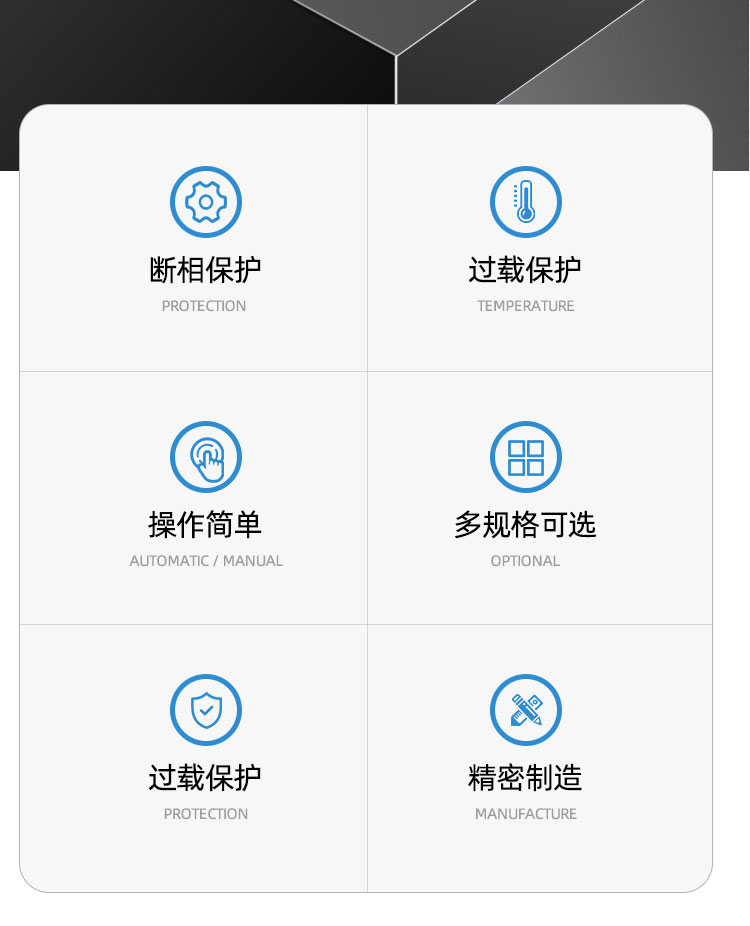 断相保护
PROTECTION

过载保护
TEMPERATURE

操作简单
AUTOMATIC / MANUAL

多规格可选
OPTIONAL

过载保护
PROTECTION

精密制造
MANUFACTURE