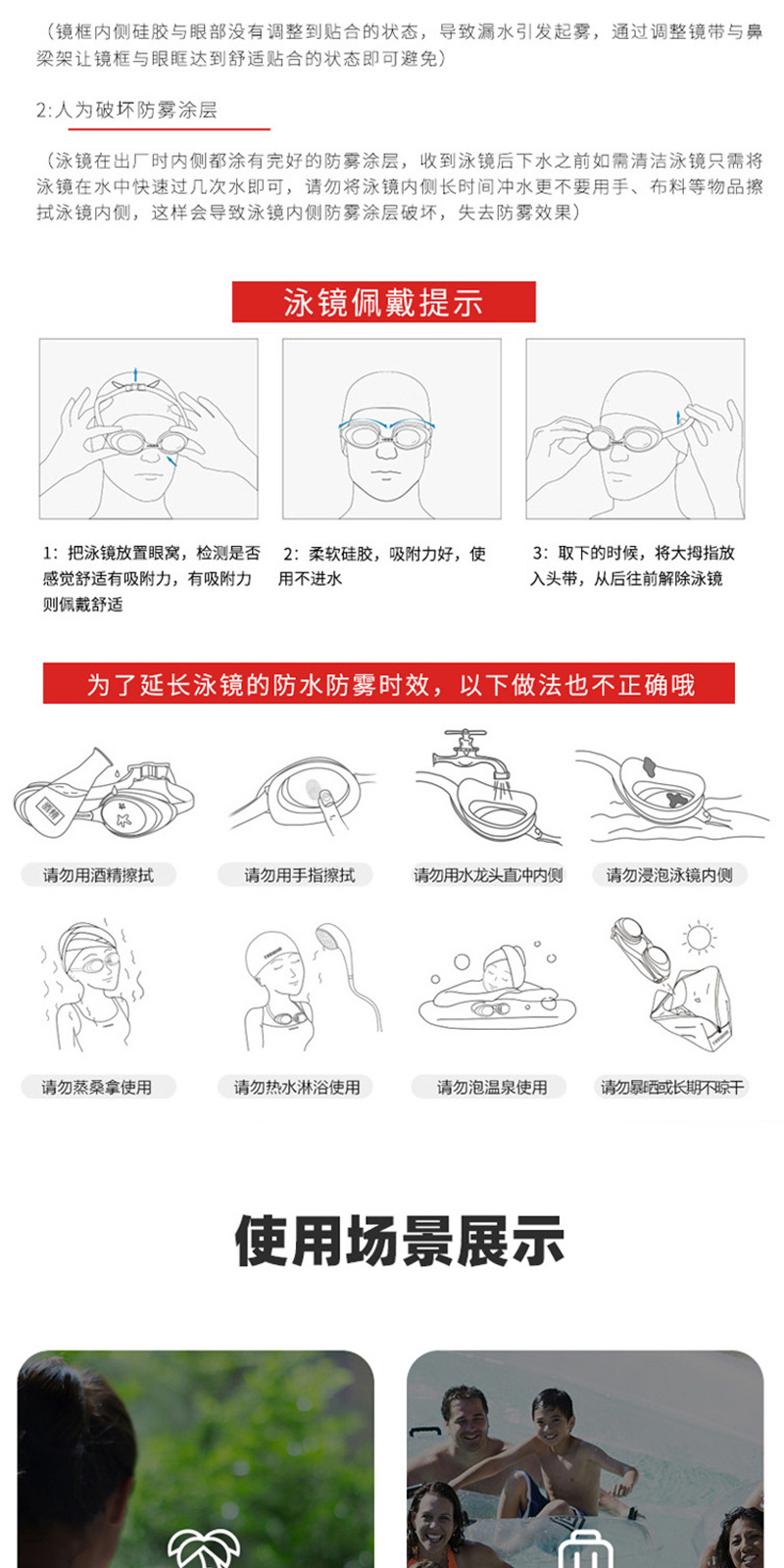 （镜框内侧硅胶与眼部没有调整到贴合的状态，导致漏水引发起雾，通过调整镜带与鼻梁架让镜框与眼眶达到舒适贴合的状态即可避免）

2:人为破坏防雾涂层

（泳镜在出厂时内侧都涂有完好的防雾涂层，收到泳镜后下水之前如需清洁泳镜只需将泳镜在水中快速过几次水即可，请勿将泳镜内侧长时间冲水更不要用手、布料等物品擦拭泳镜内侧，这样会导致泳镜内侧防雾涂层破坏，失去防雾效果）

泳镜佩戴提示

1：把泳镜放置眼窝，检测是否感觉舒适有吸附力，有吸附力则佩戴舒适

2：柔软硅胶，吸附力好，使用不进水

3：取下的时候，将大拇指放入头带，从后往前解除泳镜

为了延长泳镜的防水防雾时效，以下做法也不正确哦

酒精

请勿用酒精擦拭

请勿用手指擦拭

请勿用水龙头直冲内侧

请勿浸泡泳镜内侧

请勿蒸桑拿使用

请勿热水淋浴使用

请勿泡温泉使用

请勿暴晒或长期不晾干

使用场景展示