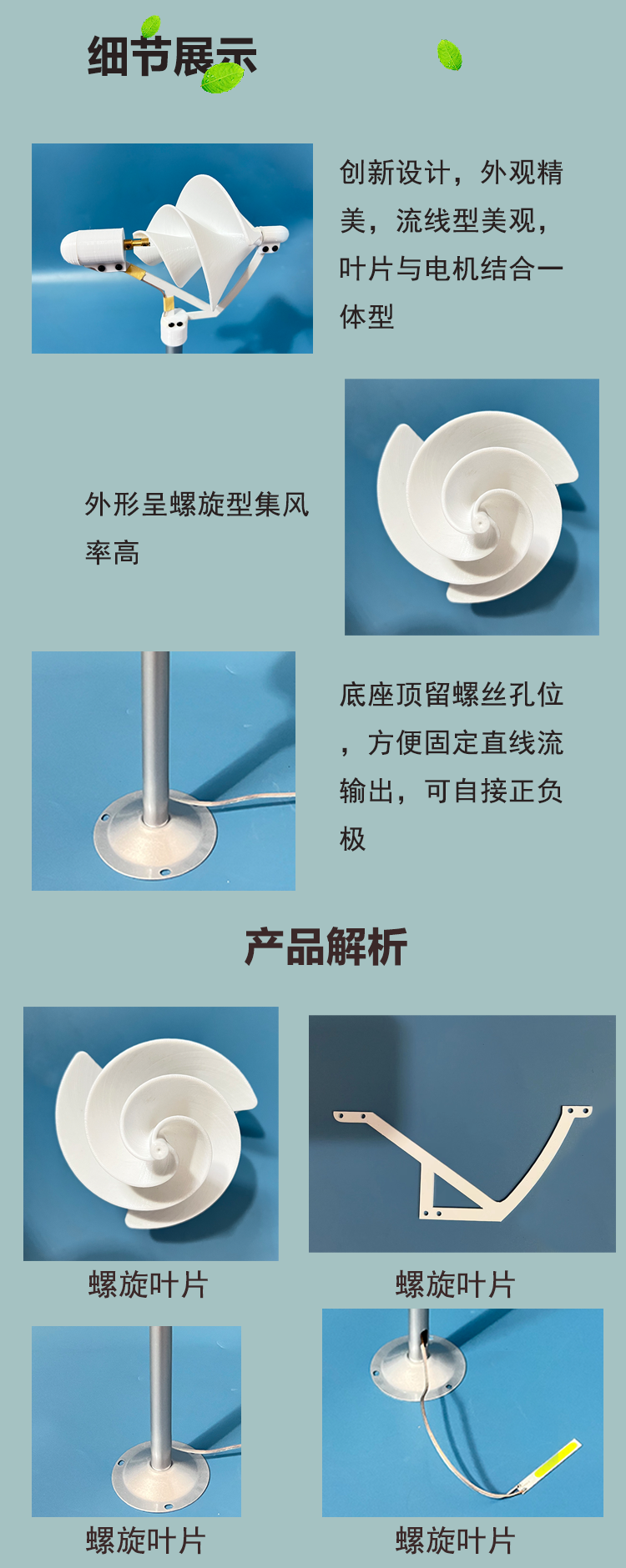 细节展示

创新设计，外观精美，流线型美观，叶片与电机结合一体型

外形呈螺旋型集风率高

底座顶留螺丝孔位，方便固定直线流输出，可自接正负极

产品解析

螺旋叶片

螺旋叶片

螺旋叶片

螺旋叶片