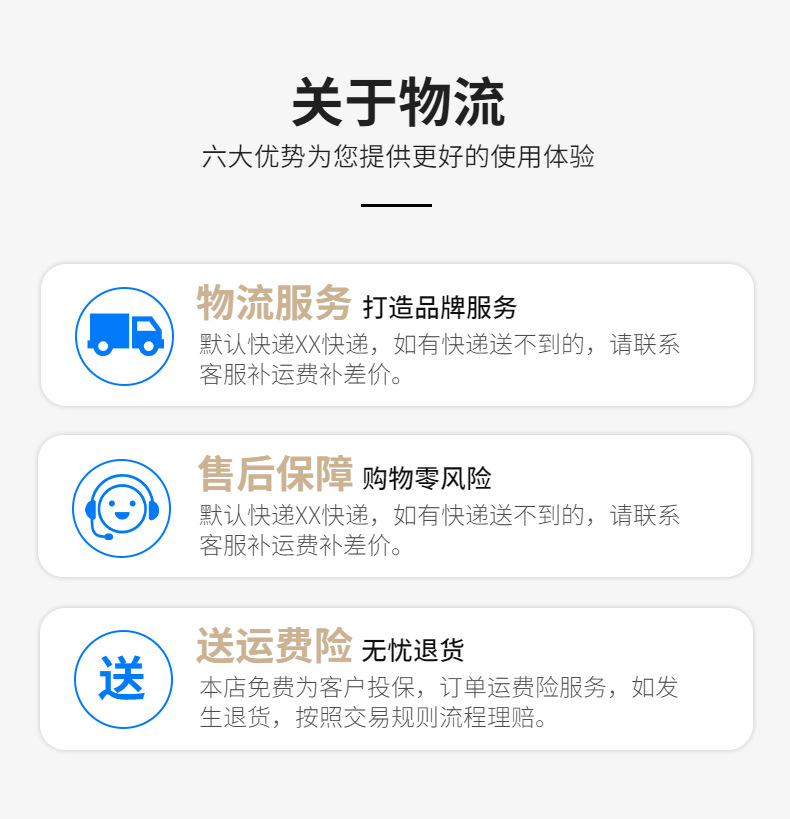 关于物流

六大优势为您提供更好的使用体验

物流服务 打造品牌服务

默认快递XX快递，如有快递送不到的，请联系客服补运费补差价。

售后保障 购物零风险

默认快递XX快递，如有快递送不到的，请联系客服补运费补差价。

送

送运费险 无忧退货

本店免费为客户投保，订单运费险服务，如发生退货，按照交易规则流程理赔。