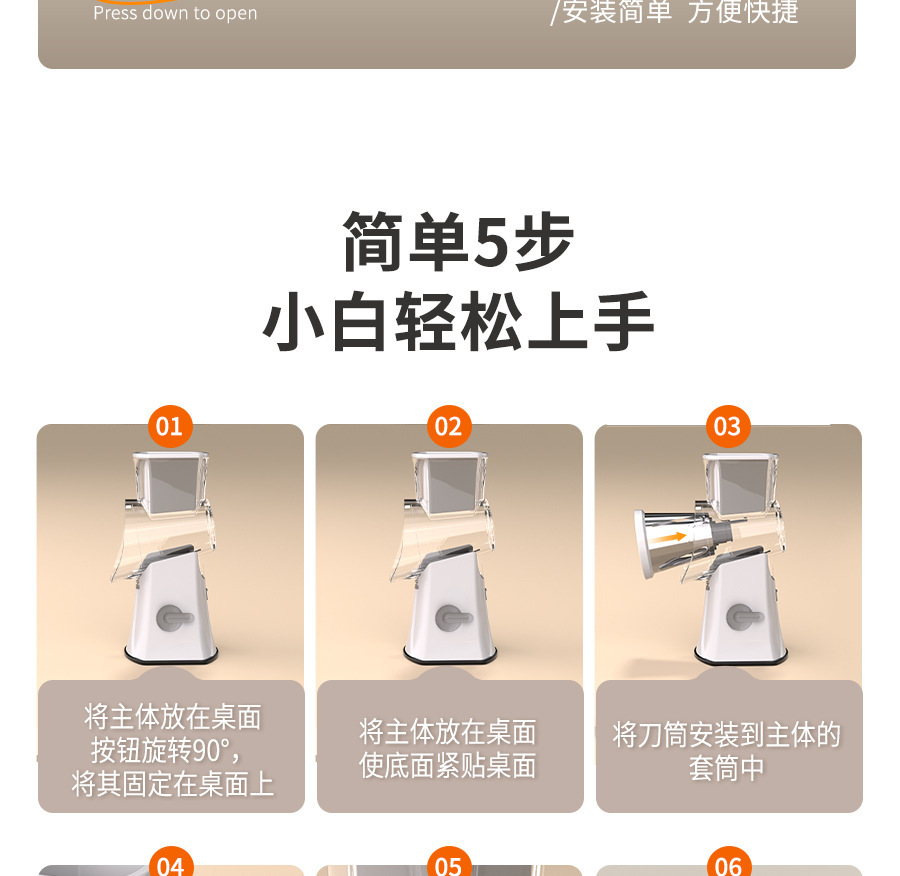 Press down to open

/安装简单 方便快捷

简单5步
小白轻松上手

01

将主体放在桌面
按钮旋转90°,
将其固定在桌面上

02

将主体放在桌面
使底面紧贴桌面

03

将刀筒安装到主体的
套筒中

04

05

06