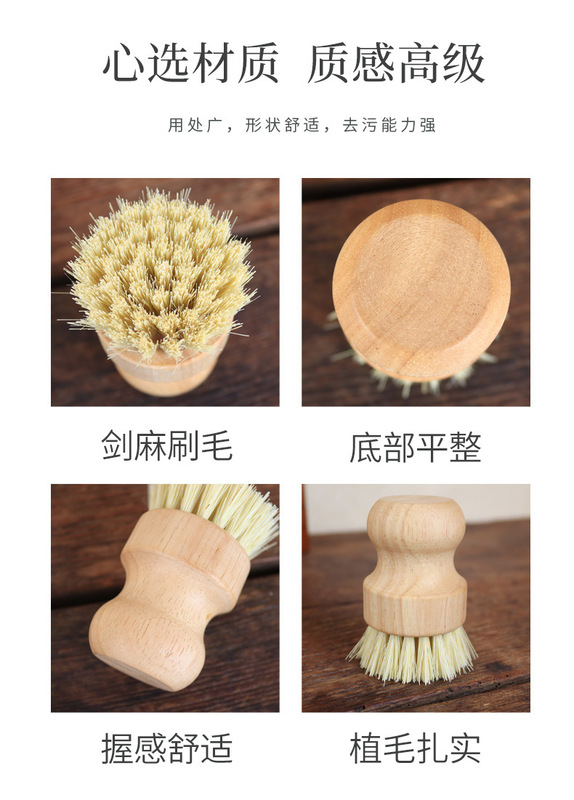 心选材质 质感高级

用处广，形状舒适，去污能力强

剑麻刷毛

底部平整

握感舒适

植毛扎实