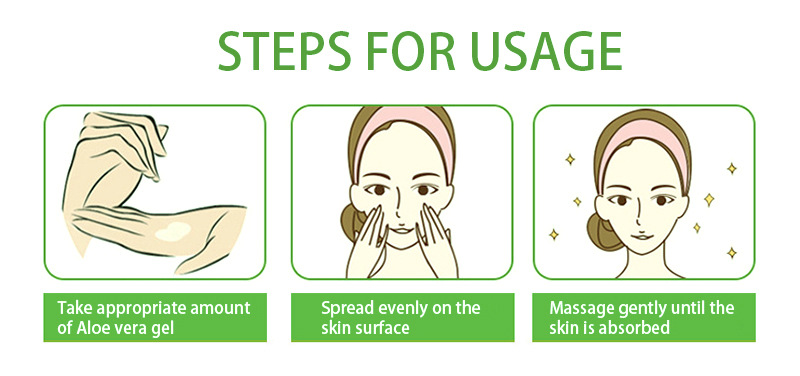 STEPS FOR USAGE

Take appropriate amount of Aloe vera gel

Spread evenly on the skin surface

Massage gently until the skin is absorbed