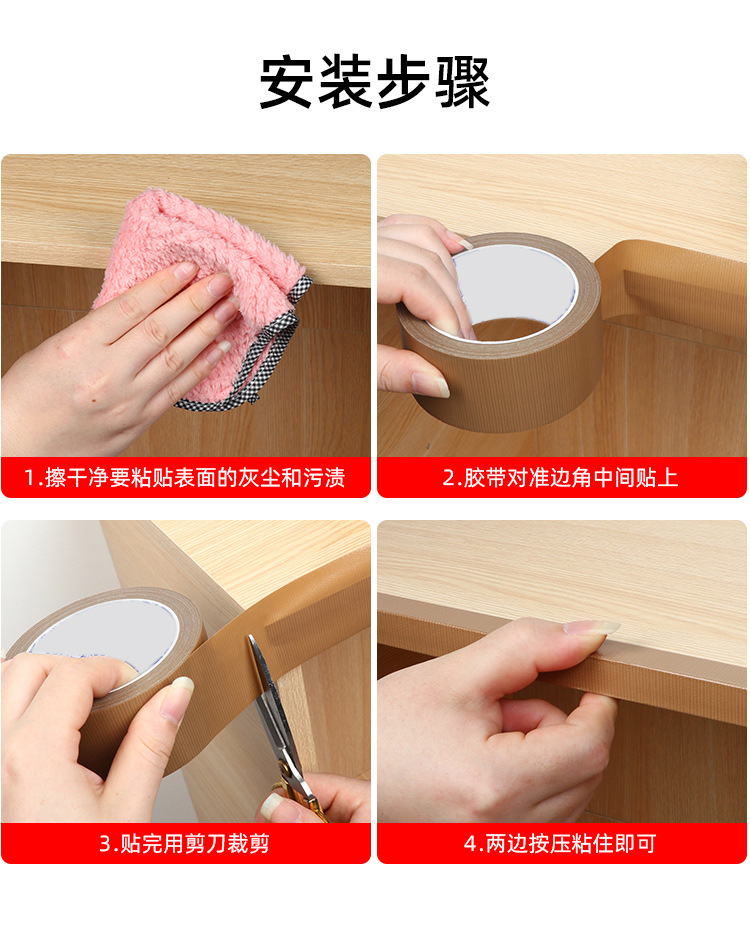 安装步骤

1.擦干净要粘贴表面的灰尘和污渍

2.胶带对准边角中间贴上

3.贴完用剪刀裁剪

4.两边按压粘住即可