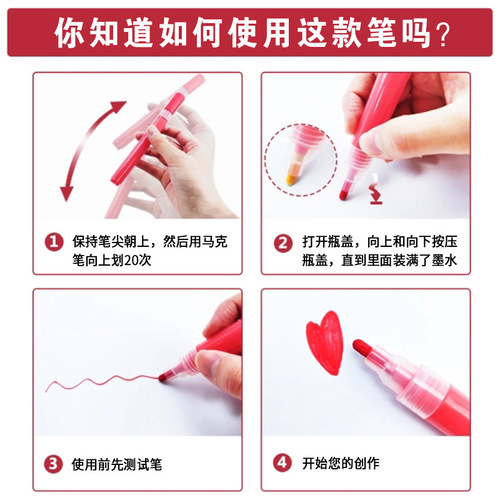 你知道如何使用这款笔吗？

1 保持笔尖朝上，然后用马克笔向上划20次

2 打开瓶盖，向上和向下按压瓶盖，直到里面装满了墨水

3 使用前先测试笔

4 开始您的创作