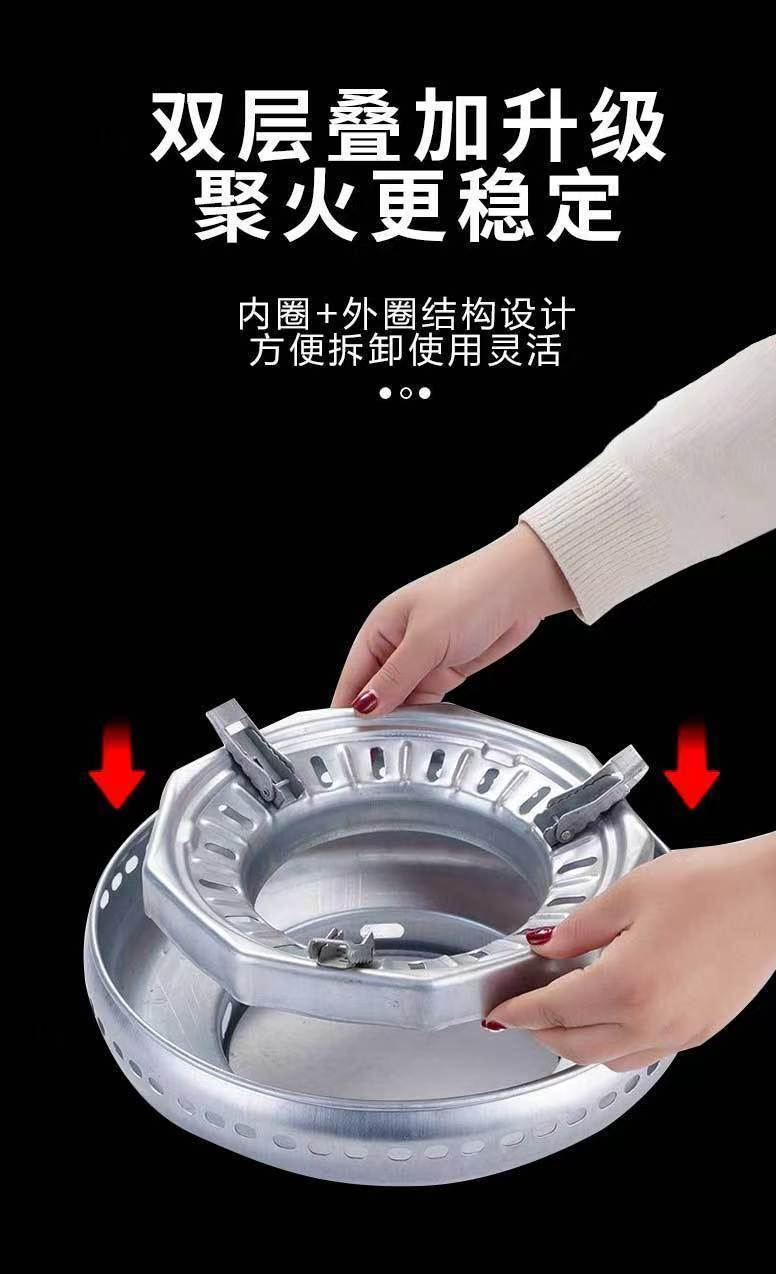 双层叠加升级
聚火更稳定

内圈+外圈结构设计
方便拆卸使用灵活