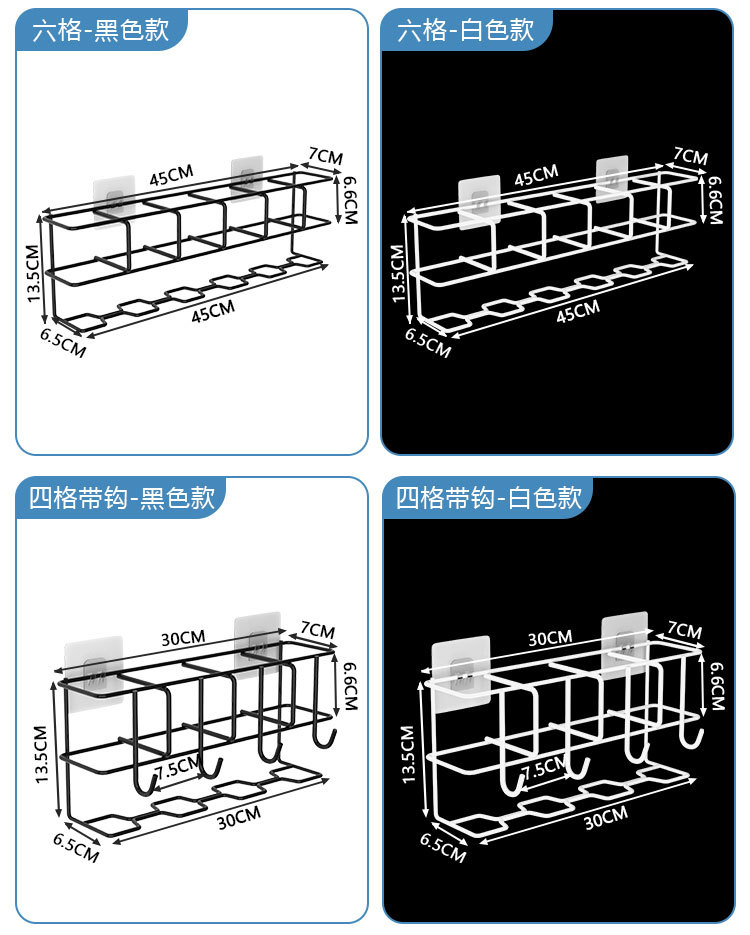 六格-黑色款

45CM
7CM
6.6CM
13.5CM
45CM
6.5CM

六格-白色款

45CM
7CM
6.6CM
13.5CM
45CM
6.5CM

四格带钩-黑色款

30CM
7CM
6.6CM
13.5CM
7.5CM
30CM
6.5CM

四格带钩-白色款

30CM
7CM
6.6CM
13.5CM
7.5CM
30CM
6.5CM