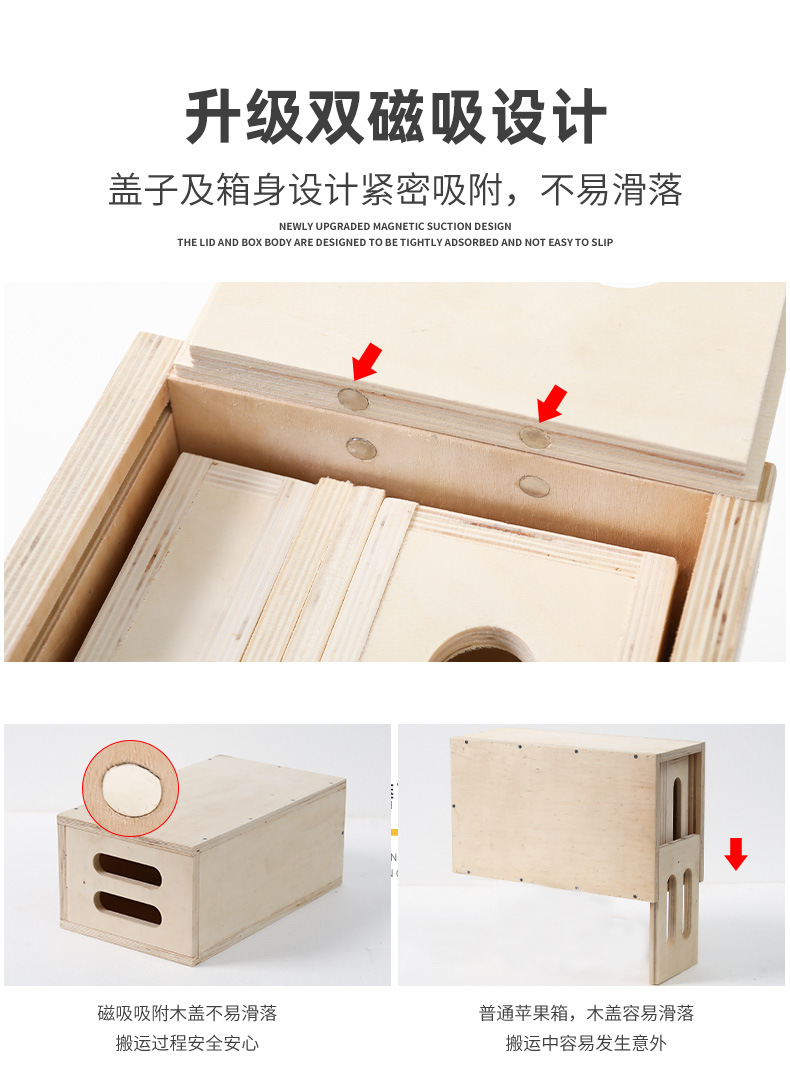 升级双磁吸设计

盖子及箱身设计紧密吸附，不易滑落

NEWLY UPGRADED MAGNETIC SUCTION DESIGN
THE LID AND BOX BODY ARE DESIGNED TO BE TIGHTLY ADSORBED AND NOT EASY TO SLIP

磁吸吸附木盖不易滑落
搬运过程安全安心

普通苹果箱，木盖容易滑落
搬运中容易发生意外