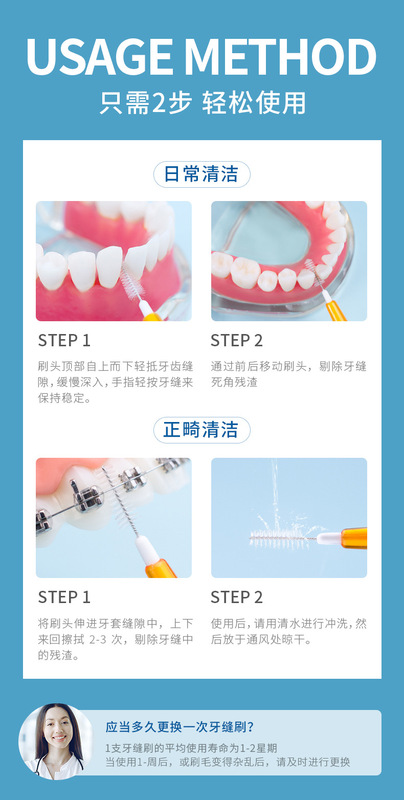 USAGE METHOD

只需2步 轻松使用

日常清洁

STEP 1

刷头顶部自上而下轻抵牙齿缝隙，缓慢深入，手指轻按牙缝来保持稳定。

STEP 2

通过前后移动刷头，剔除牙缝死角残渣

正畸清洁

STEP 1

将刷头伸进牙套缝隙中，上下来回擦拭 2-3 次，剔除牙缝中的残渣。

STEP 2

使用后，请用清水进行冲洗，然后放于通风处晾干。

应当多久更换一次牙缝刷？

1支牙缝刷的平均使用寿命为1-2星期
当使用1-周后，或刷毛变得杂乱后，请及时进行更换