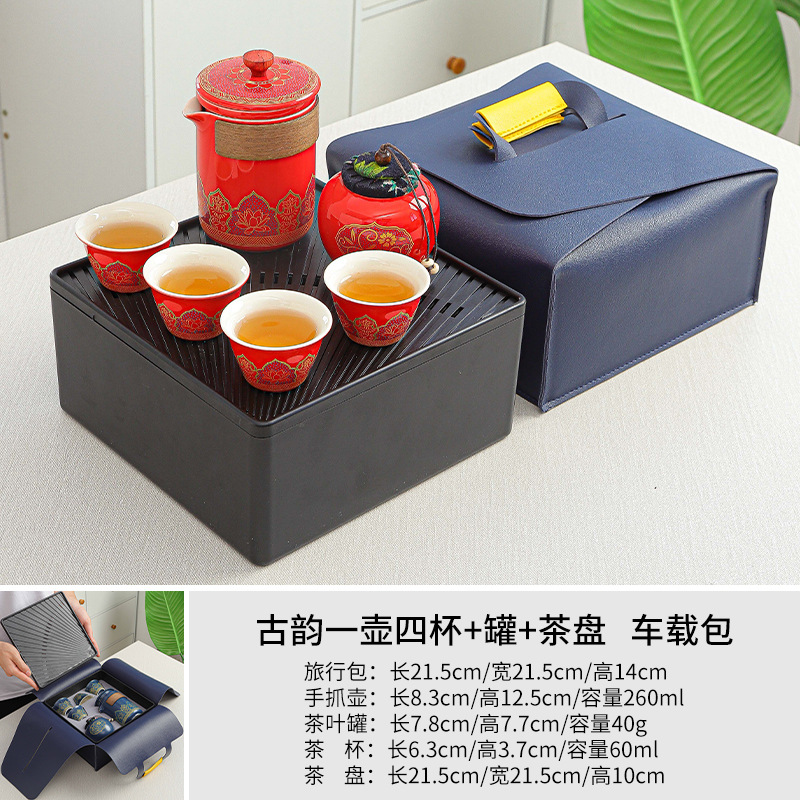 古韵一壶四杯+罐+茶盘　车载包

旅行包：长21.5cm/宽21.5cm/高14cm
手抓壶：长8.3cm/高12.5cm/容量260ml
茶叶罐：长7.8cm/高7.7cm/容量40g
茶　杯：长6.3cm/高3.7cm/容量60ml
茶　盘：长21.5cm/宽21.5cm/高10cm