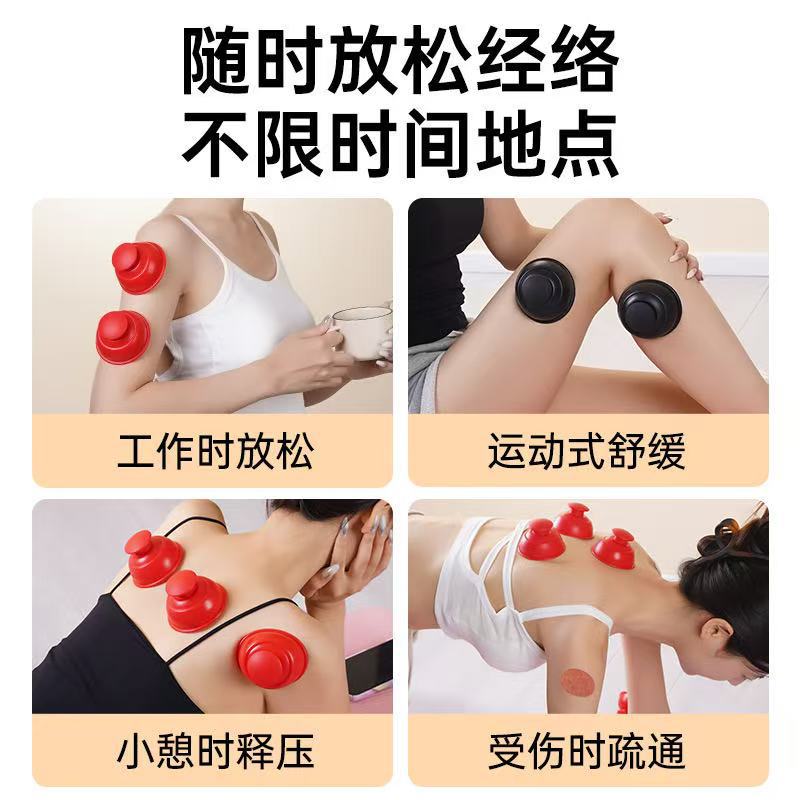 随时放松经络
不限时间地点

工作时放松

运动式舒缓

小憩时释压

受伤时疏通