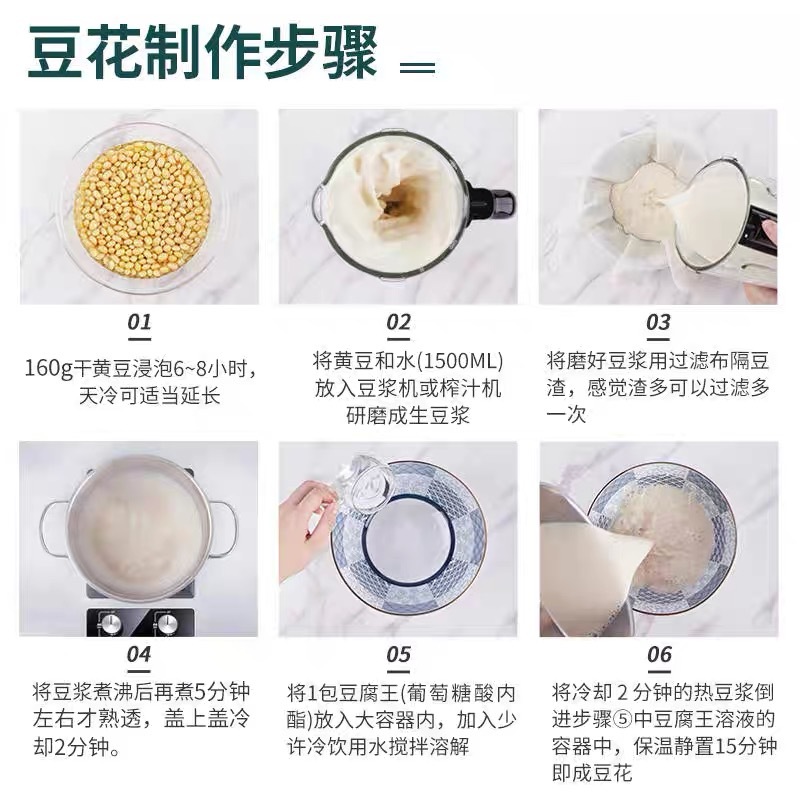 豆花制作步骤

01
160g干黄豆浸泡6~8小时，天冷可适当延长

02
将黄豆和水(1500ML)放入豆浆机或榨汁机研磨成生豆浆

03
将磨好豆浆用过滤布隔豆渣，感觉渣多可以过滤多一次

04
将豆浆煮沸后再煮5分钟左右才熟透，盖上盖冷却2分钟。

05
将1包豆腐王(葡萄糖酸内酯)放入大容器内，加入少许冷饮用水搅拌溶解

06
将冷却 2 分钟的热豆浆倒进步骤⑤中豆腐王溶液的容器中，保温静置15分钟即成豆花