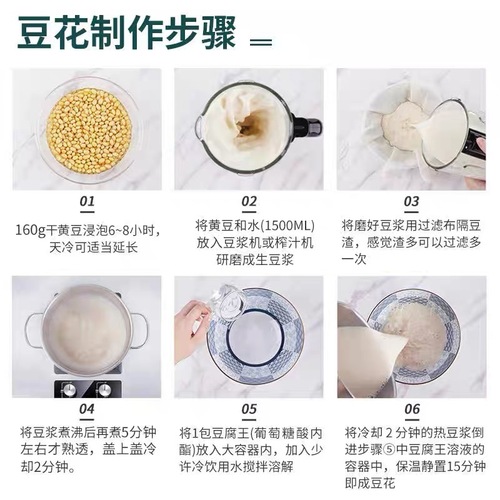 豆花制作步骤

01
160g干黄豆浸泡6~8小时，天冷可适当延长

02
将黄豆和水(1500ML)放入豆浆机或榨汁机研磨成生豆浆

03
将磨好豆浆用过滤布隔豆渣，感觉渣多可以过滤多一次

04
将豆浆煮沸后再煮5分钟左右才熟透，盖上盖冷却2分钟。

05
将1包豆腐王(葡萄糖酸内酯)放入大容器内，加入少许冷饮用水搅拌溶解

06
将冷却 2 分钟的热豆浆倒进步骤⑤中豆腐王溶液的容器中，保温静置15分钟即成豆花