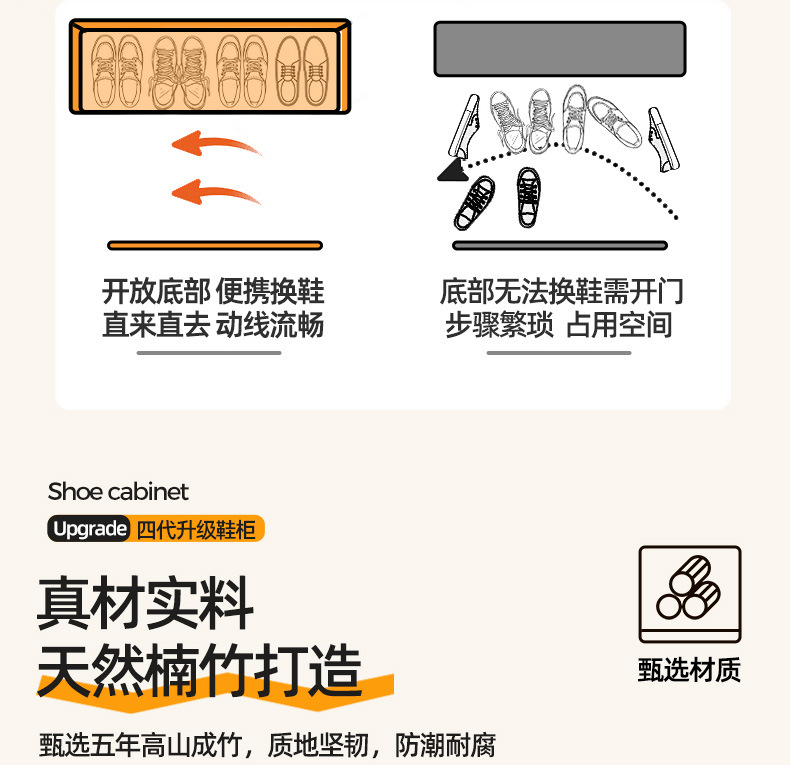 开放底部 便携换鞋
直来直去 动线流畅

底部无法换鞋需开门
步骤繁琐 占用空间

Shoe cabinet

Upgrade 四代升级鞋柜

真材实料
天然楠竹打造

甄选材质

甄选五年高山成竹，质地坚韧，防潮耐腐