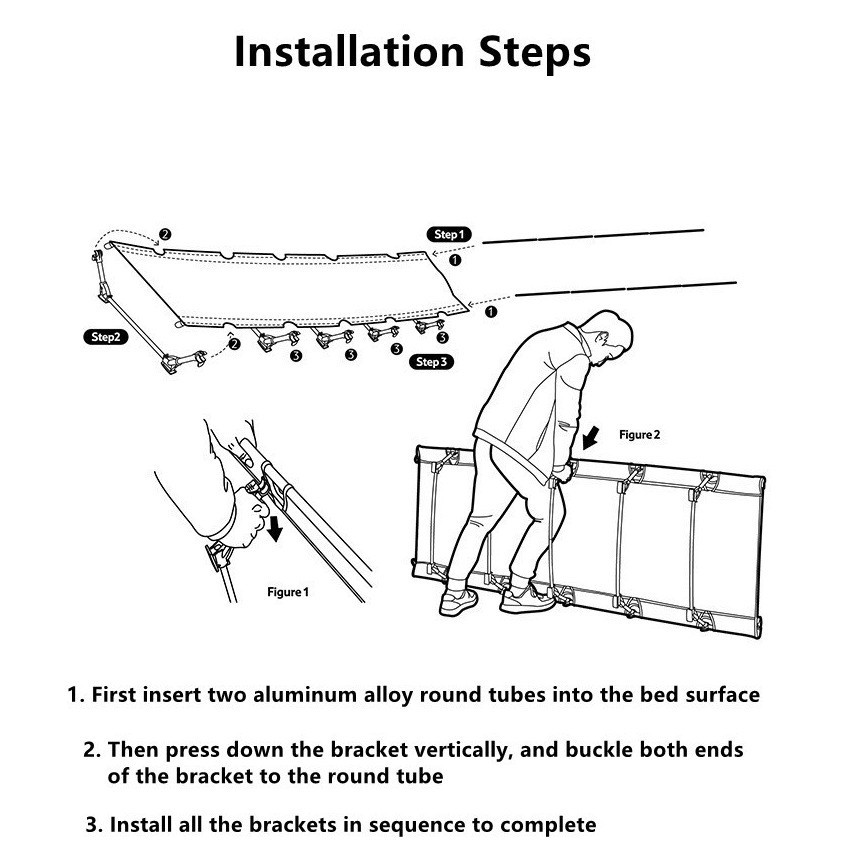 Installation Steps

2

Step 1

1

1

Step2

2

3

3

3

3

Step3

Figure 2

Figure 1

1. First insert two aluminum alloy round tubes into the bed surface

2. Then press down the bracket vertically, and buckle both ends of the bracket to the round tube

3. Install all the brackets in sequence to complete