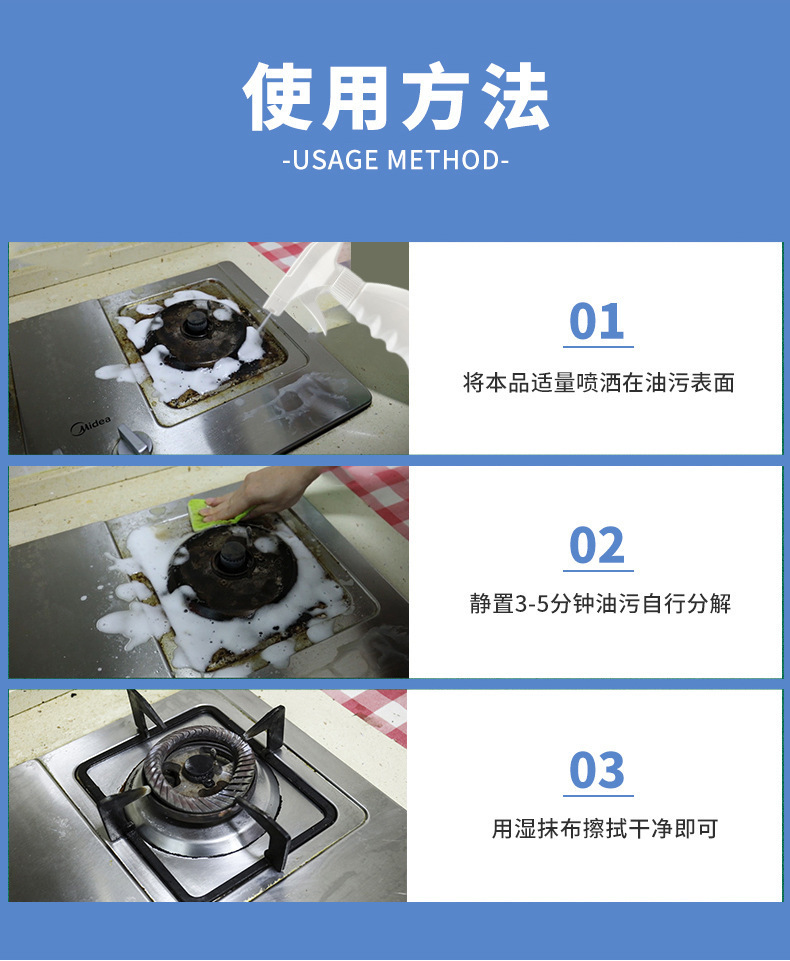 使用方法

-USAGE METHOD-

Midea

01

将本品适量喷洒在油污表面

02

静置3-5分钟油污自行分解

03

用湿抹布擦拭干净即可