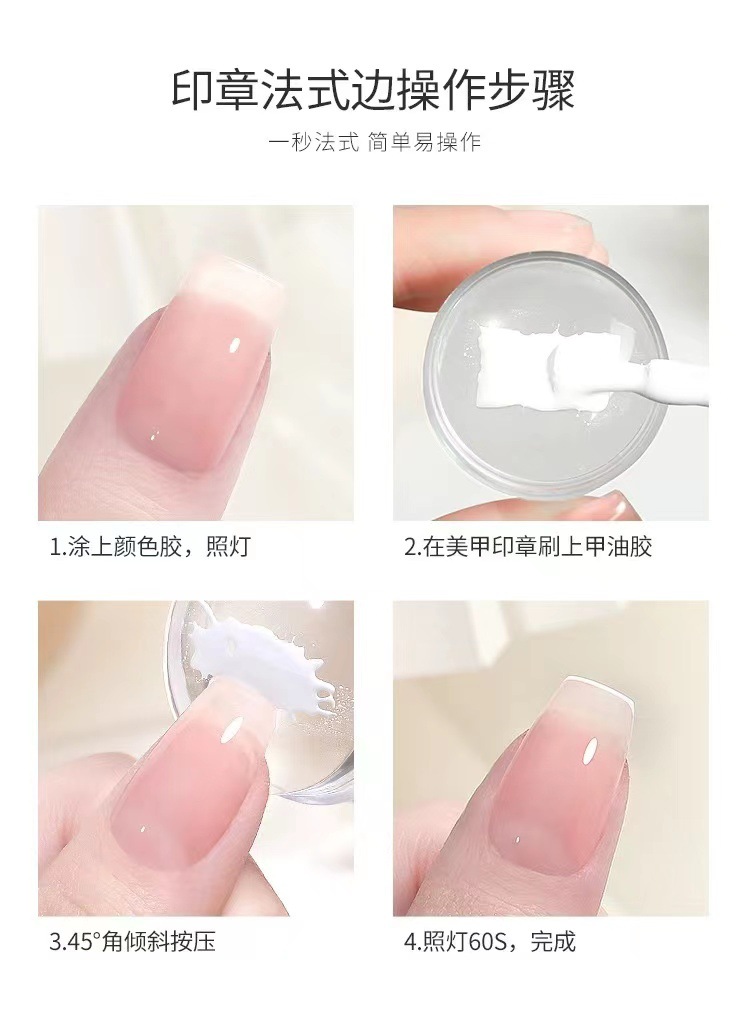 印章法式边操作步骤

一秒法式 简单易操作

1.涂上颜色胶，照灯

2.在美甲印章刷上甲油胶

3.45°角倾斜按压

4.照灯60S，完成