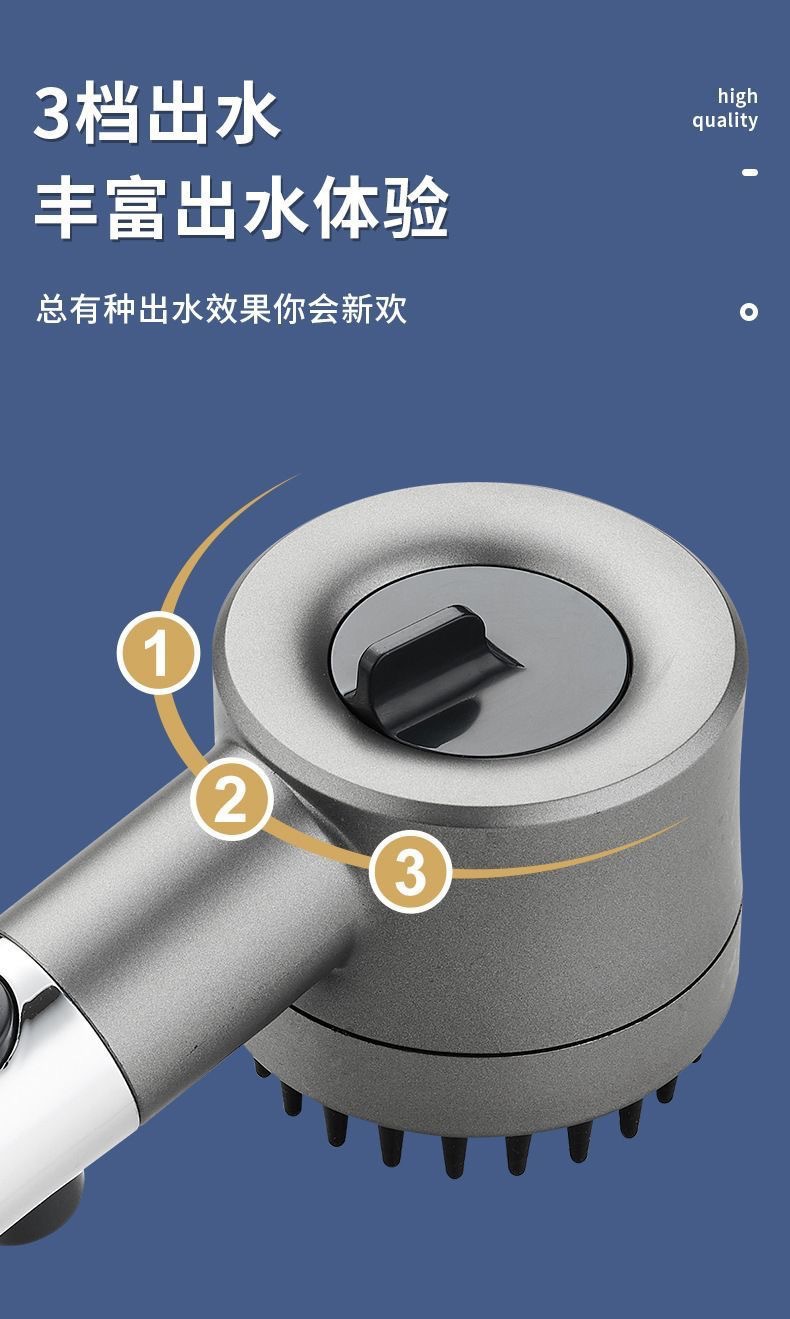 3档出水
丰富出水体验

high
quality

总有种出水效果你会新欢

1
2
3